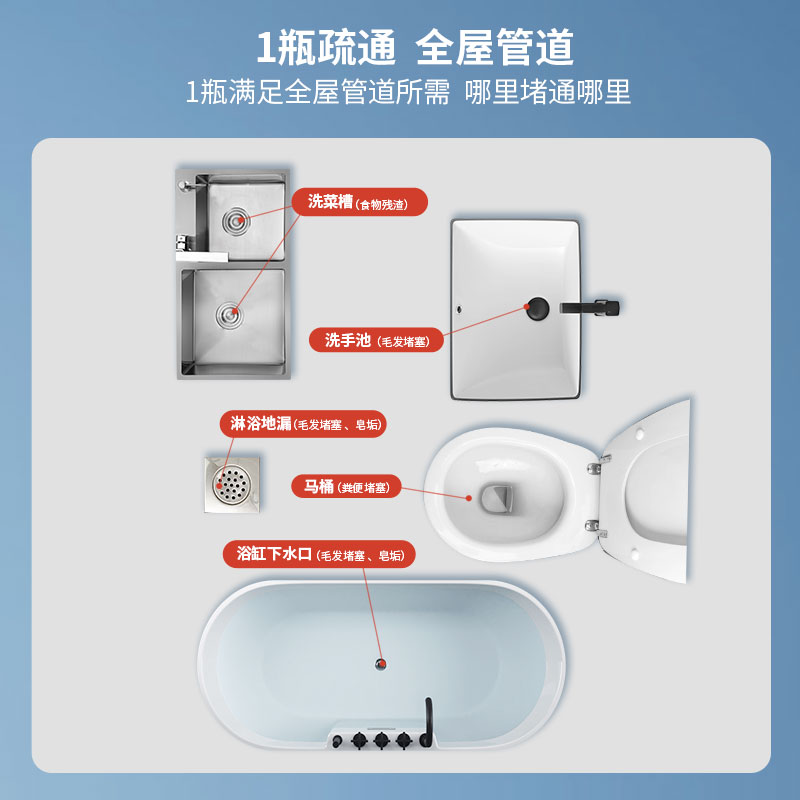 1瓶疏通 全屋管道

1瓶满足全屋管道所需 哪里堵通哪里

洗菜槽（食物残渣）

洗手池（毛发堵塞）

淋浴地漏（毛发堵塞、皂垢）

马桶（粪便堵塞）

浴缸下水口（毛发堵塞、皂垢）