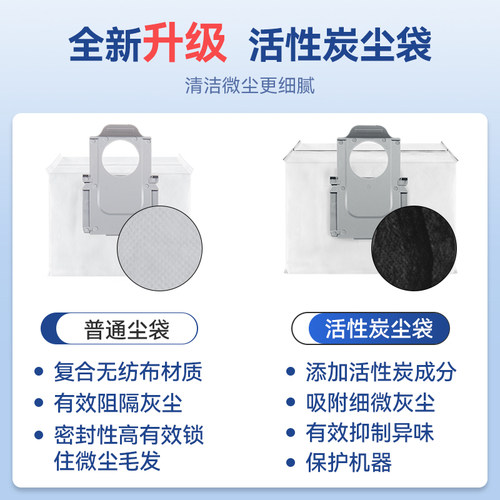 全新升级 活性炭尘袋

清洁微尘更细腻

普通尘袋

• 复合无纺布材质
• 有效阻隔灰尘
• 密封性高有效锁住微尘毛发

活性炭尘袋

• 添加活性炭成分
• 吸附细微灰尘
• 有效抑制异味
• 保护机器