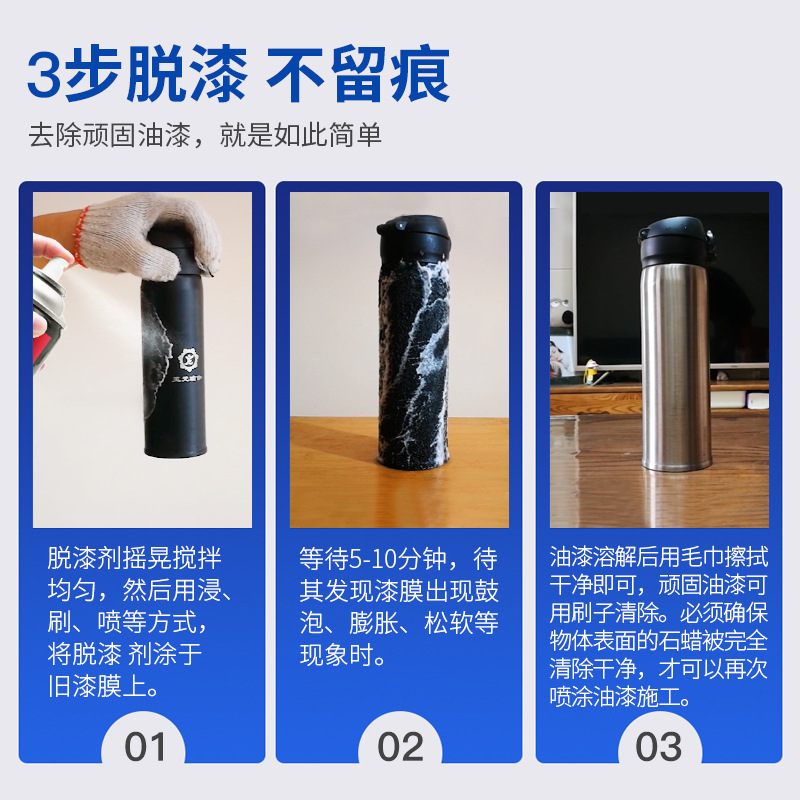 3步脱漆 不留痕

去除顽固油漆，就是如此简单

脱漆剂摇晃搅拌均匀，然后用浸、刷、喷等方式，将脱漆 剂涂于旧漆膜上。

01

等待5-10分钟，待其发现漆膜出现鼓泡、膨胀、松软等现象时。

02

油漆溶解后用毛巾擦拭干净即可，顽固油漆可用刷子清除。必须确保物体表面的石蜡被完全清除干净，才可以再次喷涂油漆施工。

03