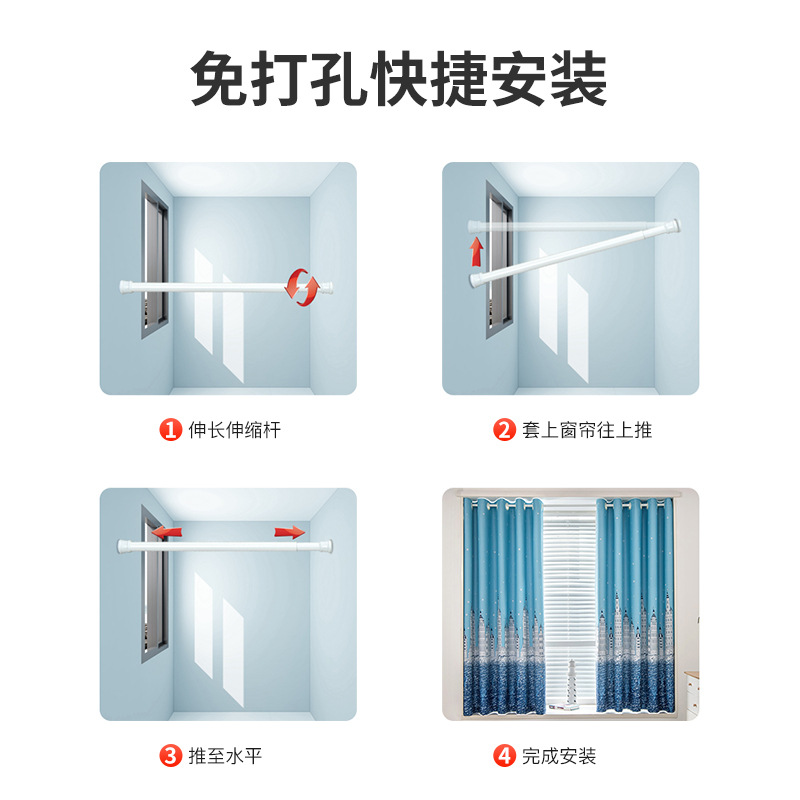 免打孔快捷安装

1 伸长伸缩杆

2 套上窗帘往上推

3 推至水平

4 完成安装