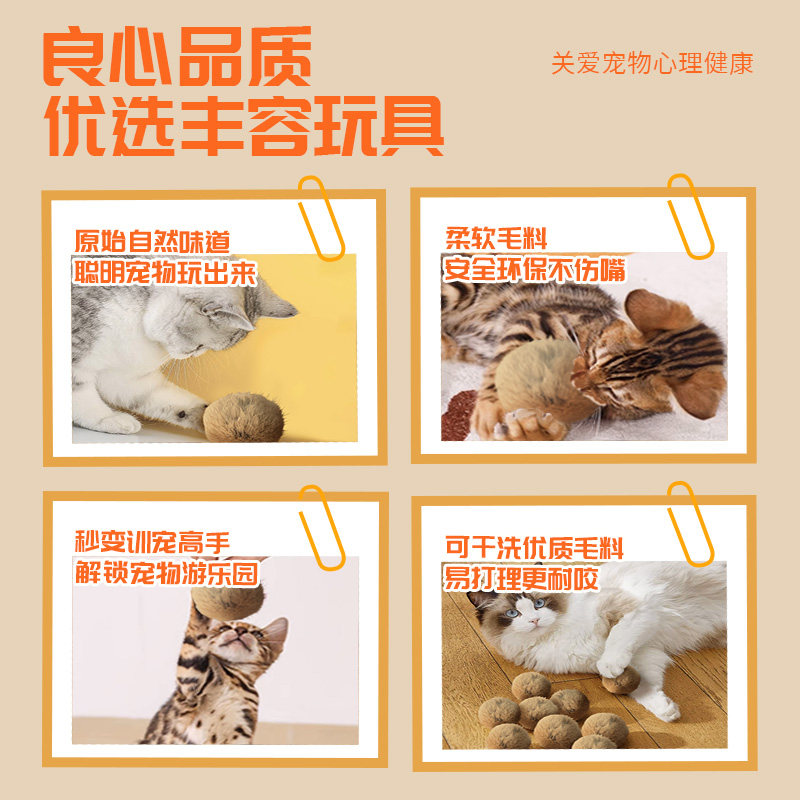 良心品质
优选丰容玩具

关爱宠物心理健康

原始自然味道
聪明宠物玩出来

柔软毛料
安全环保不伤嘴

秒变训宠高手
解锁宠物游乐园

可干洗优质毛料
易打理更耐咬