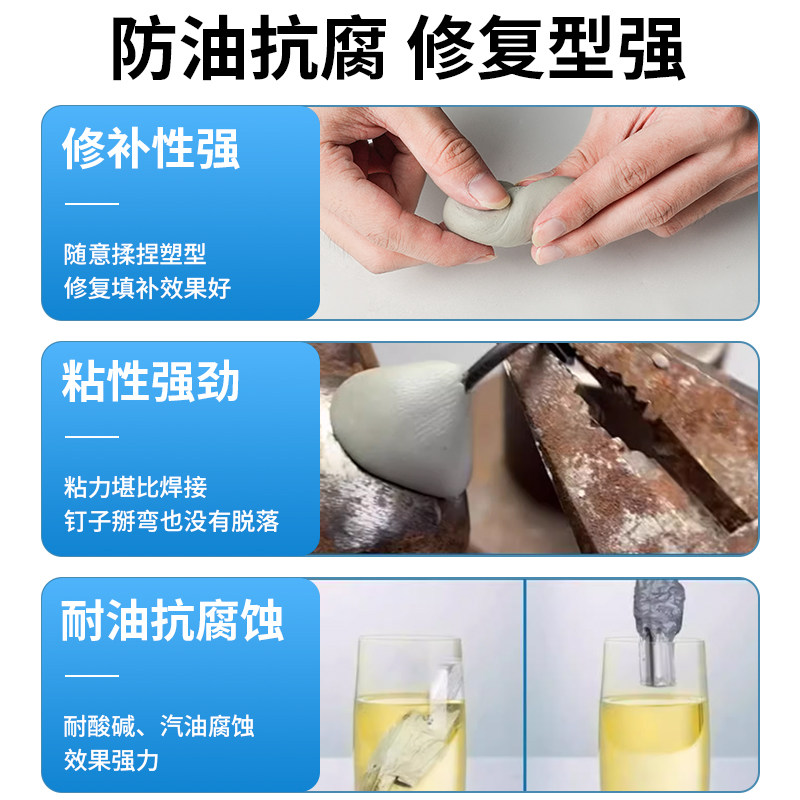 防油抗腐 修复型强

修补性强

随意揉捏塑型
修复填补效果好

粘性强劲

粘力堪比焊接
钉子掰弯也没有脱落

耐油抗腐蚀

耐酸碱、汽油腐蚀
效果强力