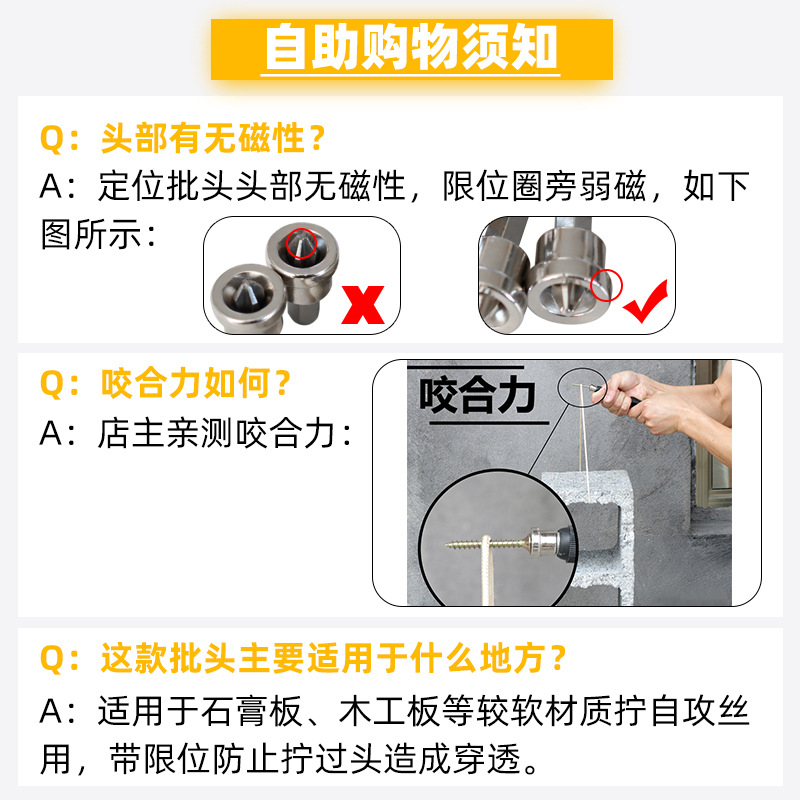 自助购物须知

Q：头部有无磁性？

A：定位批头头部无磁性，限位圈旁弱磁，如下图所示：

Q：咬合力如何？

A：店主亲测咬合力：

咬合力

Q：这款批头主要适用于什么地方？

A：适用于石膏板、木工板等较软材质拧自攻丝用，带限位防止拧过头造成穿透。