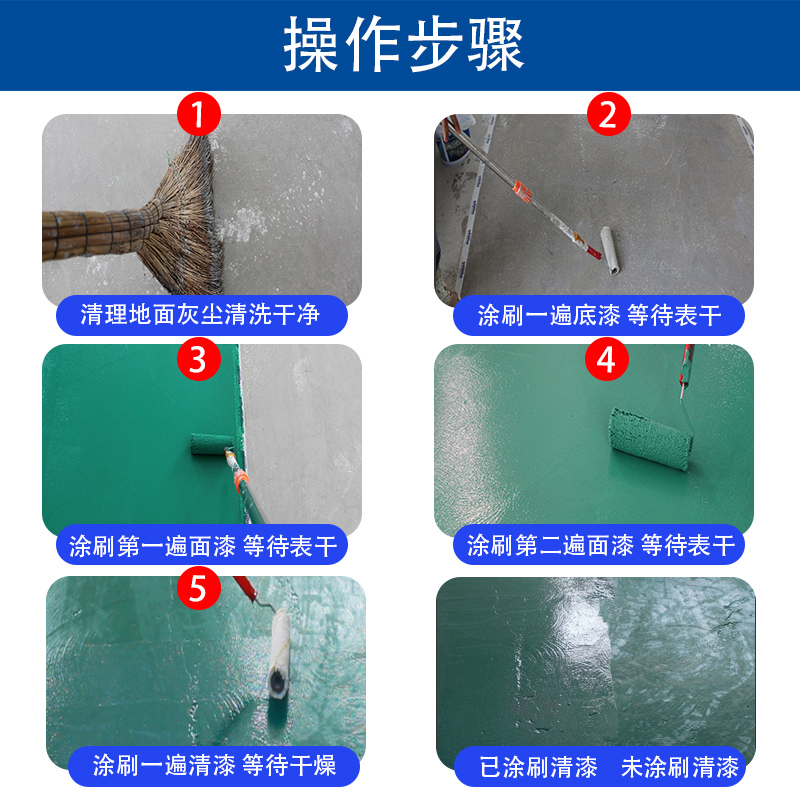 操作步骤

1
清理地面灰尘清洗干净

2
涂刷一遍底漆 等待表干

3
涂刷第一遍面漆 等待表干

4
涂刷第二遍面漆 等待表干

5
涂刷一遍清漆 等待干燥

已涂刷清漆 未涂刷清漆