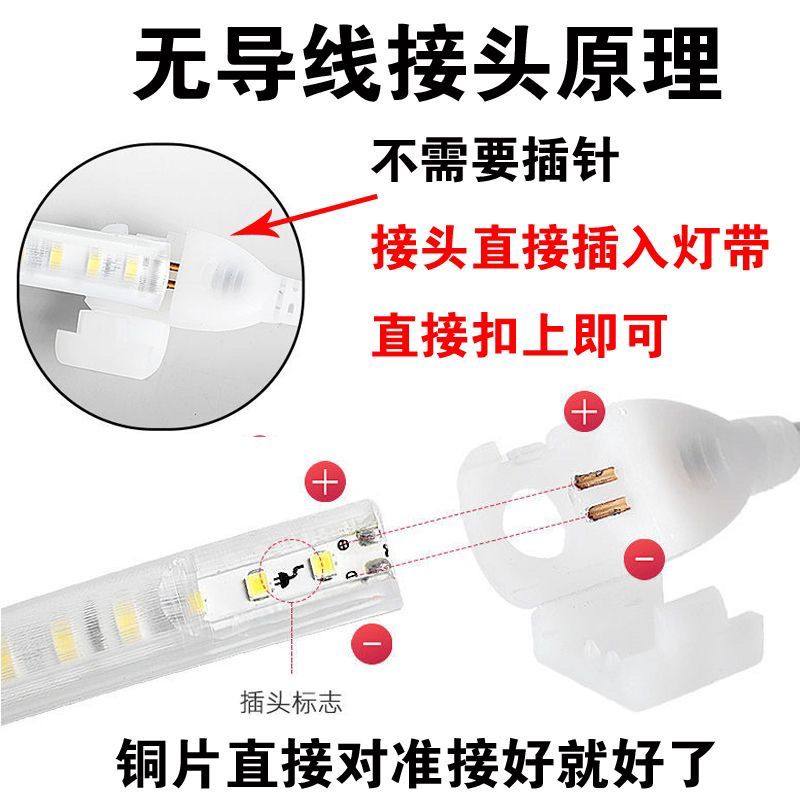 无导线接头原理

不需要插针

接头直接插入灯带

直接扣上即可

+

+

−

−

插头标志

铜片直接对准接好就好了