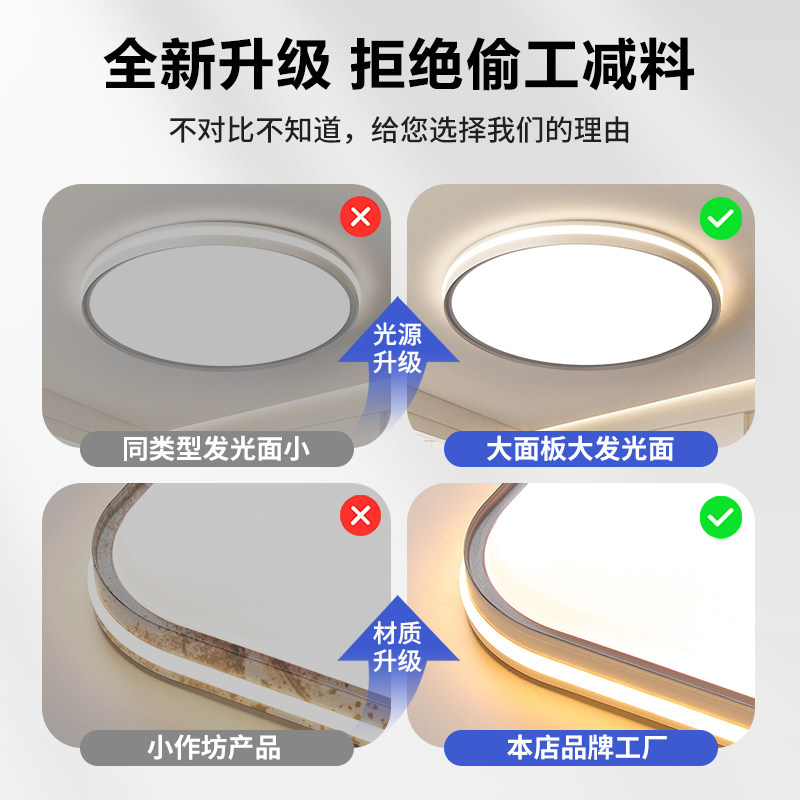 全新升级 拒绝偷工减料

不对比不知道，给您选择我们的理由

光源升级

同类型发光面小

大面板大发光面

材质升级

小作坊产品

本店品牌工厂