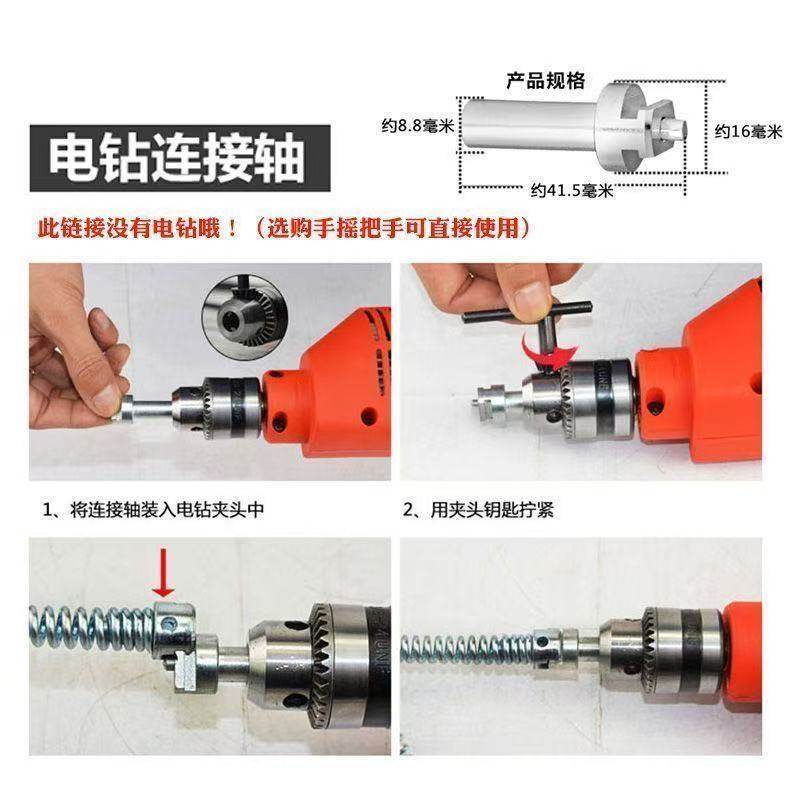 电钻连接轴

产品规格

约8.8毫米

约16毫米

约41.5毫米

此链接没有电钻哦！（选购手摇把手可直接使用）

1、将连接轴装入电钻夹头中

2、用夹头钥匙拧紧