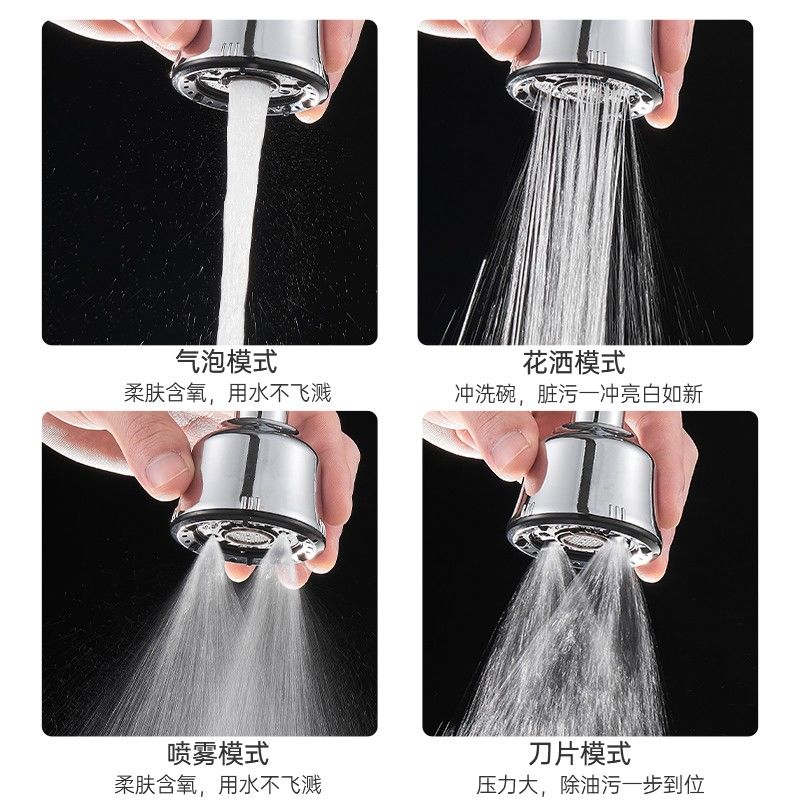 气泡模式
柔肤含氧，用水不飞溅

花洒模式
冲洗碗，脏污一冲亮白如新

喷雾模式
柔肤含氧，用水不飞溅

刀片模式
压力大，除油污一步到位