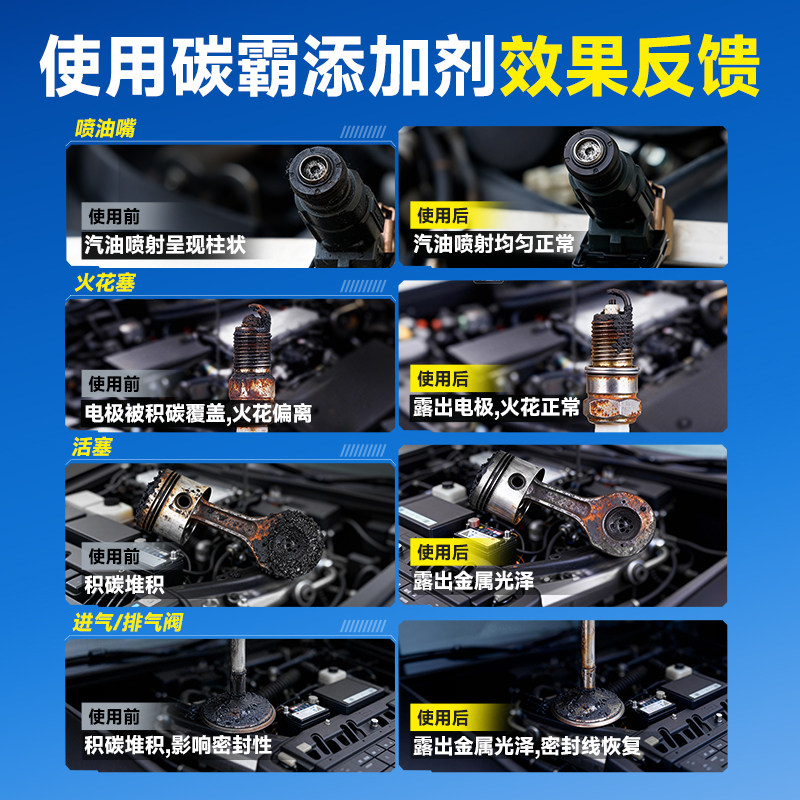 使用碳霸添加剂效果反馈

喷油嘴

使用前
汽油喷射呈现柱状

使用后
汽油喷射均匀正常

火花塞

使用前
电极被积碳覆盖,火花偏离

使用后
露出电极,火花正常

活塞

使用前
积碳堆积

使用后
露出金属光泽

进气/排气阀

使用前
积碳堆积,影响密封性

使用后
露出金属光泽,密封线恢复