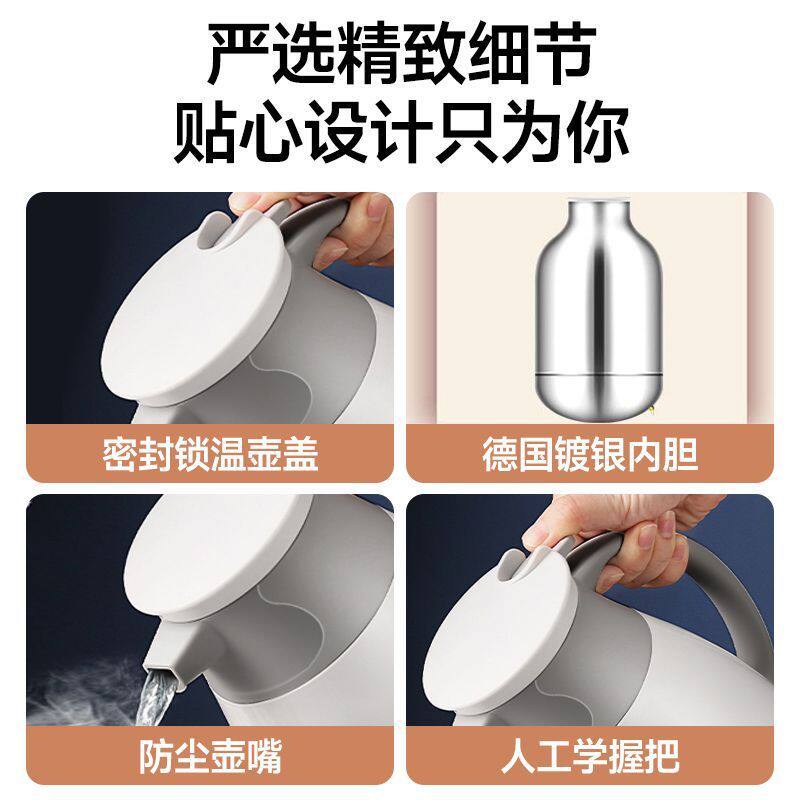 严选精致细节
贴心设计只为你

密封锁温壶盖

德国镀银内胆

防尘壶嘴

人工学握把