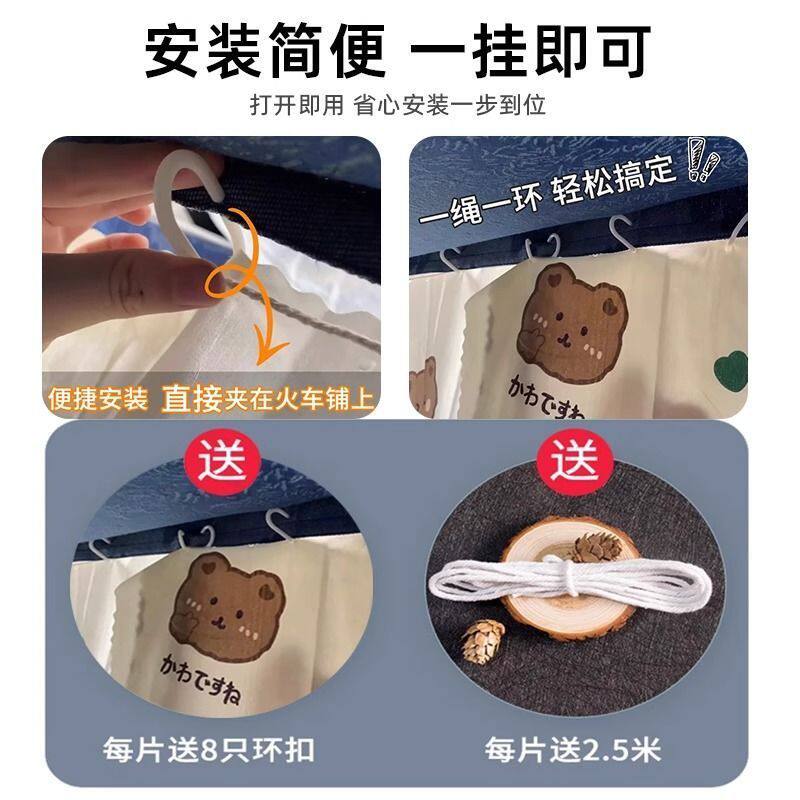 安装简便 一挂即可

打开即用 省心安装一步到位

便捷安装 直接夹在火车铺上

一绳一环 轻松搞定

かわですね

送

かわですね

每片送8只环扣

送

每片送2.5米