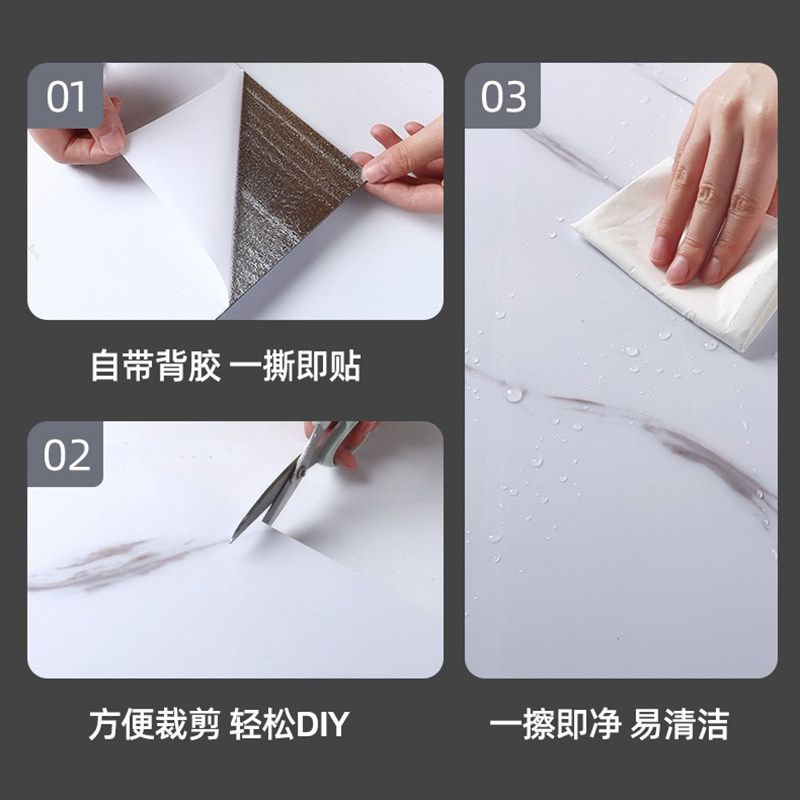 01

自带背胶 一撕即贴

02

方便裁剪 轻松DIY

03

一擦即净 易清洁