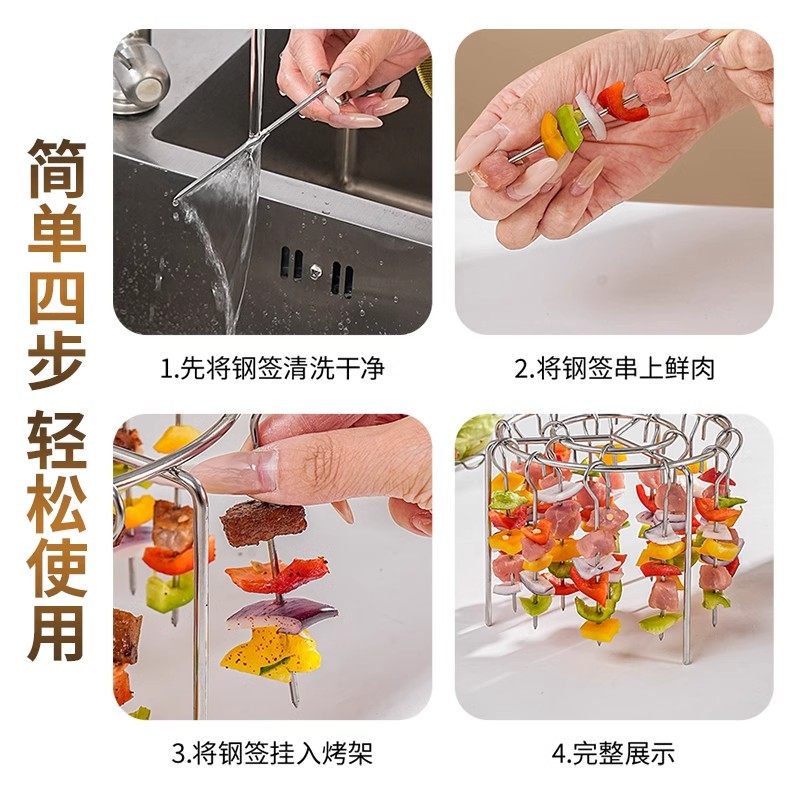 简单四步 轻松使用

1.先将钢签清洗干净

2.将钢签串上鲜肉

3.将钢签挂入烤架

4.完整展示