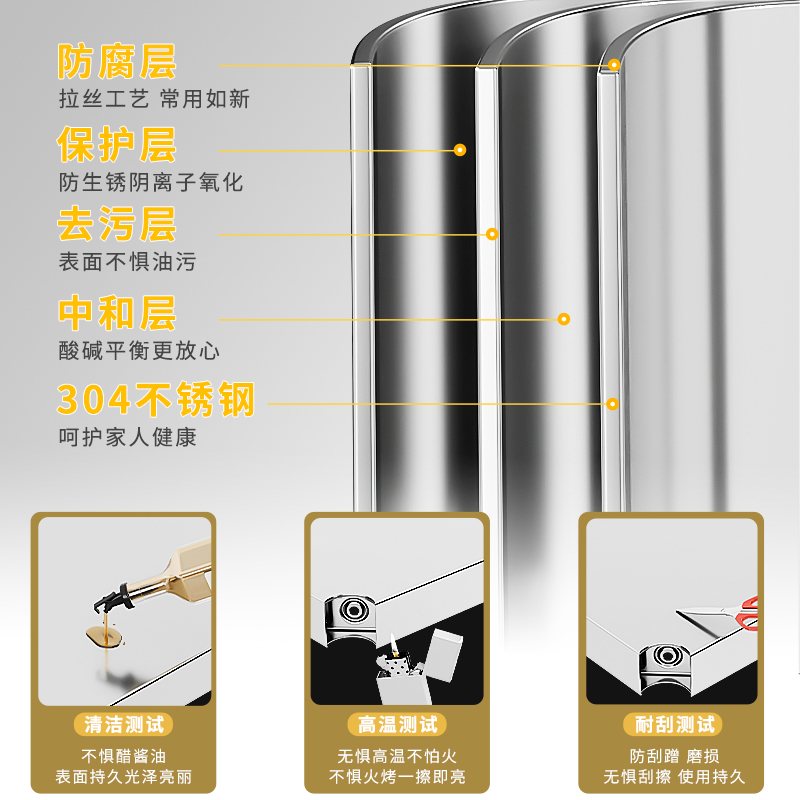 防腐层
拉丝工艺 常用如新

保护层
防生锈阴离子氧化

去污层
表面不惧油污

中和层
酸碱平衡更放心

304不锈钢
呵护家人健康

清洁测试
不惧醋酱油
表面持久光泽亮丽

高温测试
无惧高温不怕火
不惧火烤一擦即亮

耐刮测试
防刮蹭 磨损
无惧刮擦 使用持久