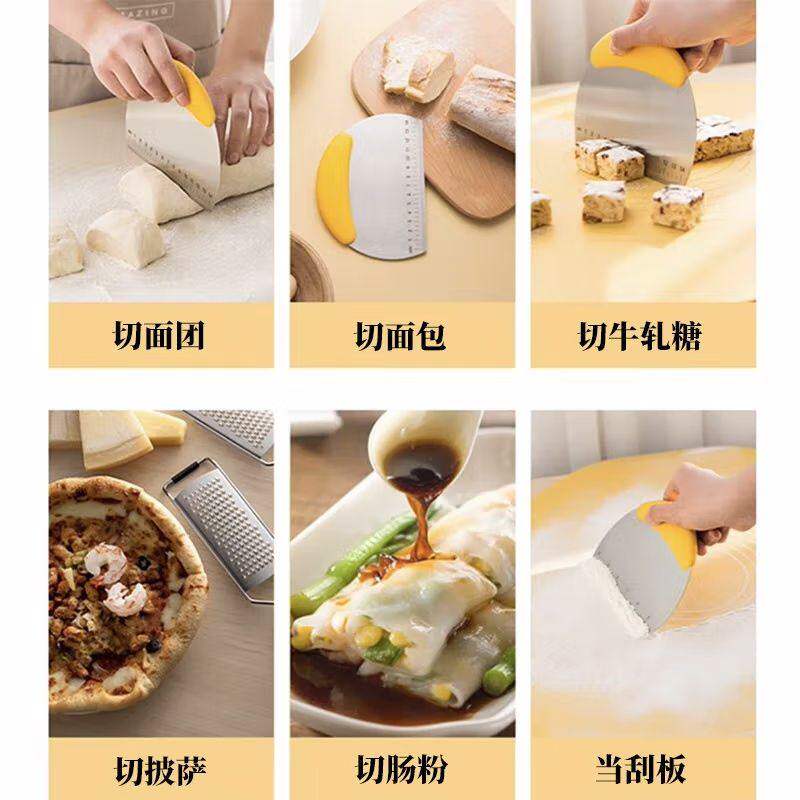 切面团

切面包

切牛轧糖

切披萨

切肠粉

当刮板