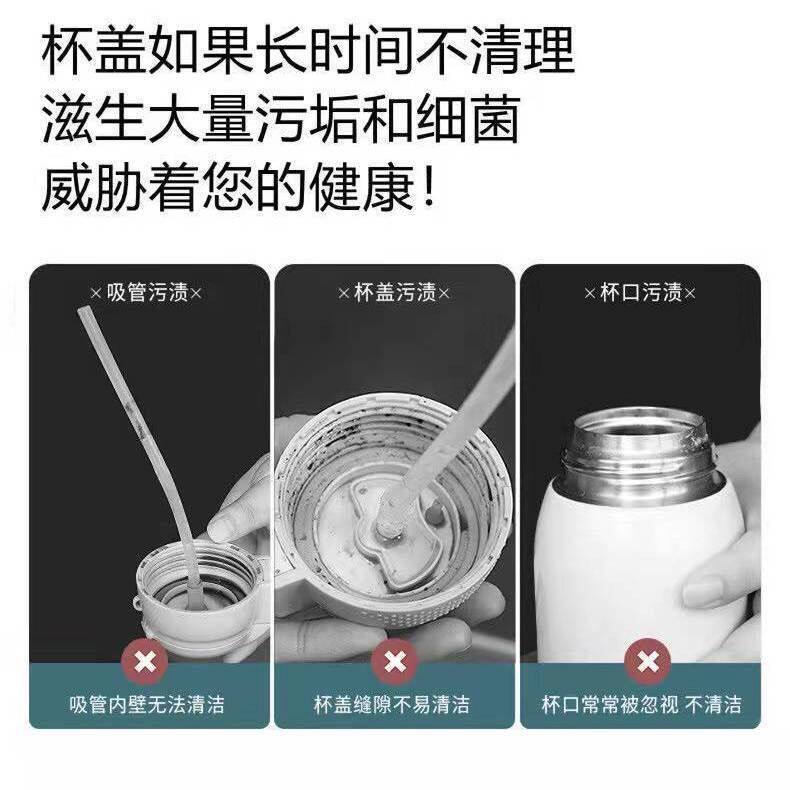 杯盖如果长时间不清理
滋生大量污垢和细菌
威胁着您的健康！

×吸管污渍×

吸管内壁无法清洁

×杯盖污渍×

杯盖缝隙不易清洁

×杯口污渍×

杯口常常被忽视 不清洁