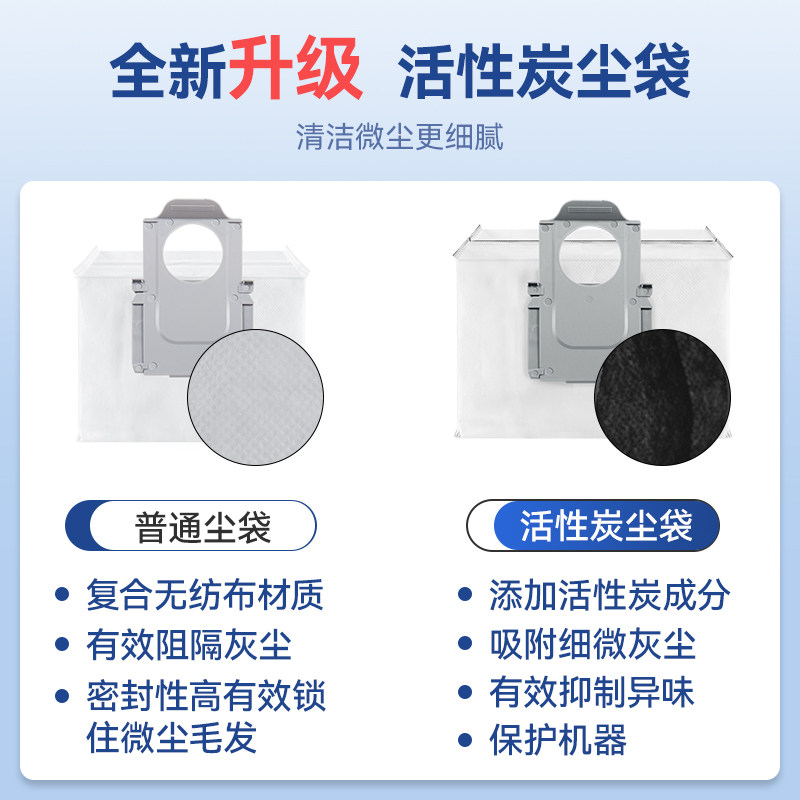 全新升级 活性炭尘袋

清洁微尘更细腻

普通尘袋

• 复合无纺布材质
• 有效阻隔灰尘
• 密封性高有效锁住微尘毛发

活性炭尘袋

• 添加活性炭成分
• 吸附细微灰尘
• 有效抑制异味
• 保护机器