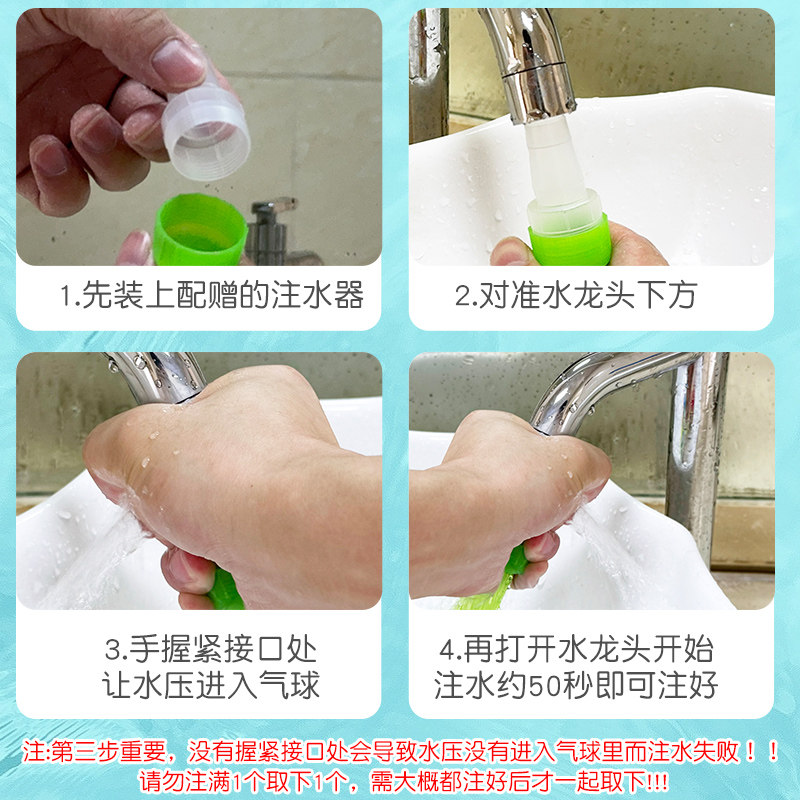 1.先装上配赠的注水器

2.对准水龙头下方

3.手握紧接口处
让水压进入气球

4.再打开水龙头开始
注水约50秒即可注好

注:第三步重要，没有握紧接口处会导致水压没有进入气球里而注水失败！！
请勿注满1个取下1个，需大概都注好后才一起取下!!!