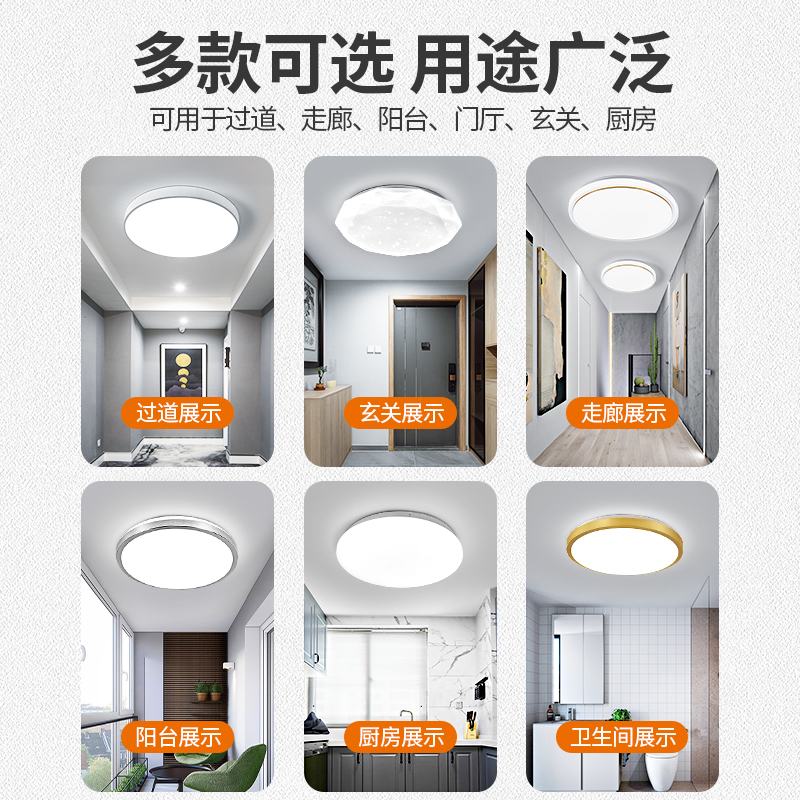 多款可选 用途广泛

可用于过道、走廊、阳台、门厅、玄关、厨房

过道展示

玄关展示

走廊展示

阳台展示

厨房展示

卫生间展示