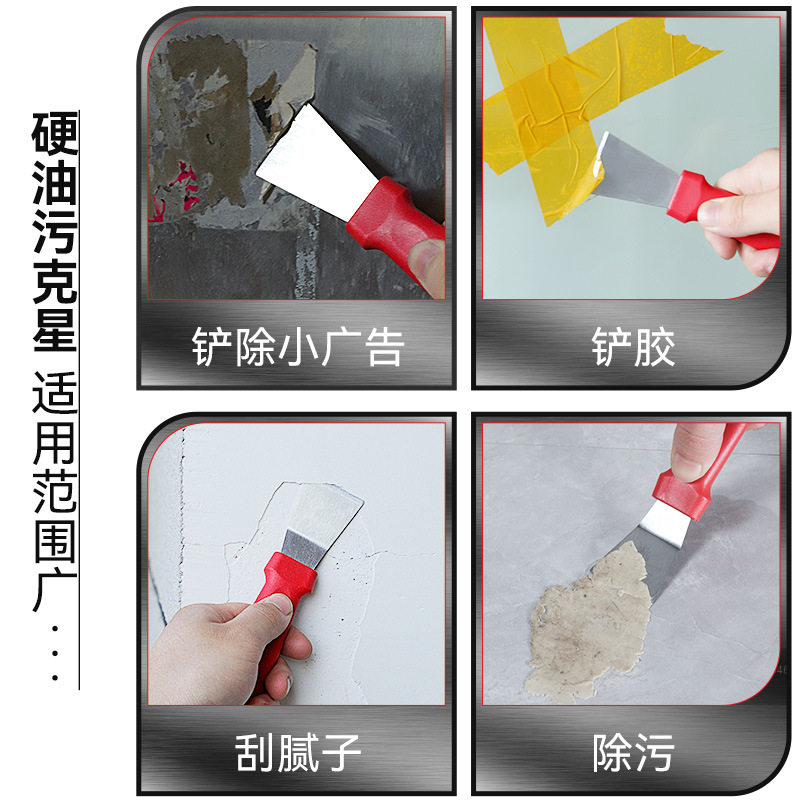 硬油污克星 适用范围广...

铲除小广告

铲胶

刮腻子

除污