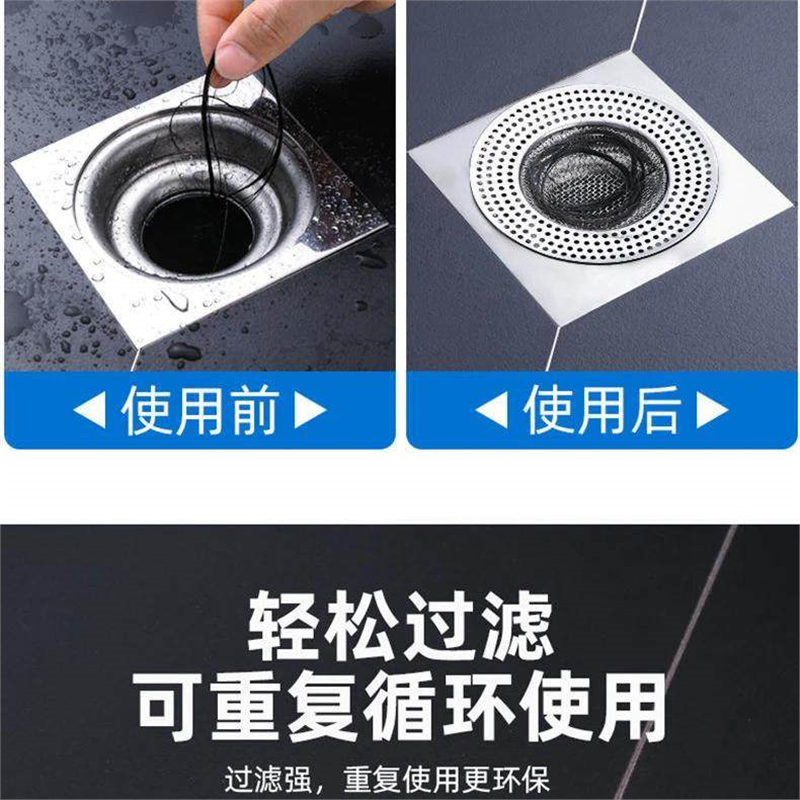 ◀ 使用前 ▶

◀ 使用后 ▶

轻松过滤
可重复循环使用

过滤强，重复使用更环保