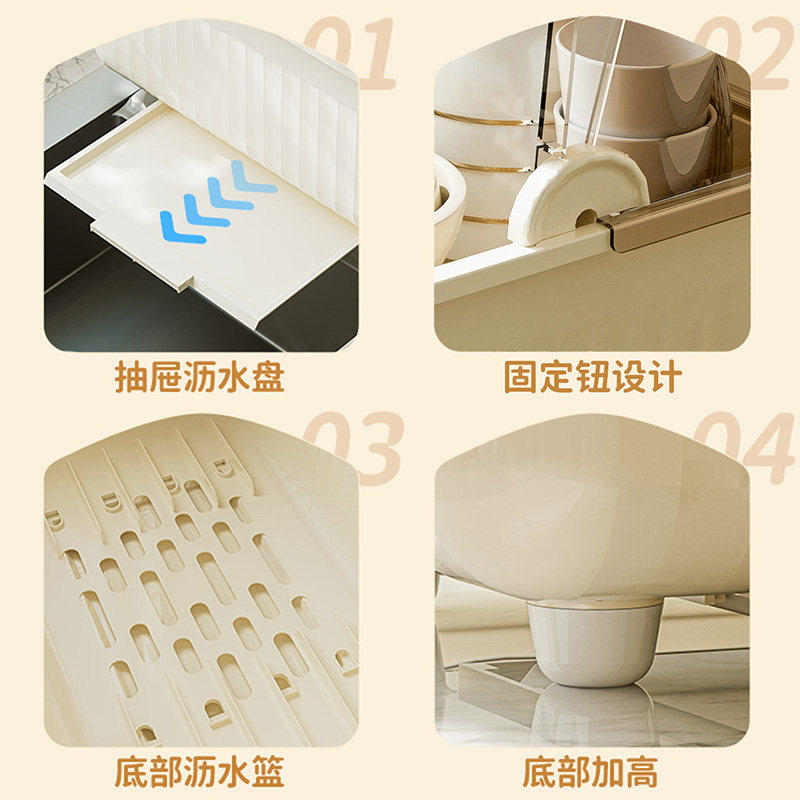 01

抽屉沥水盘

02

固定钮设计

03

底部沥水篮

04

底部加高