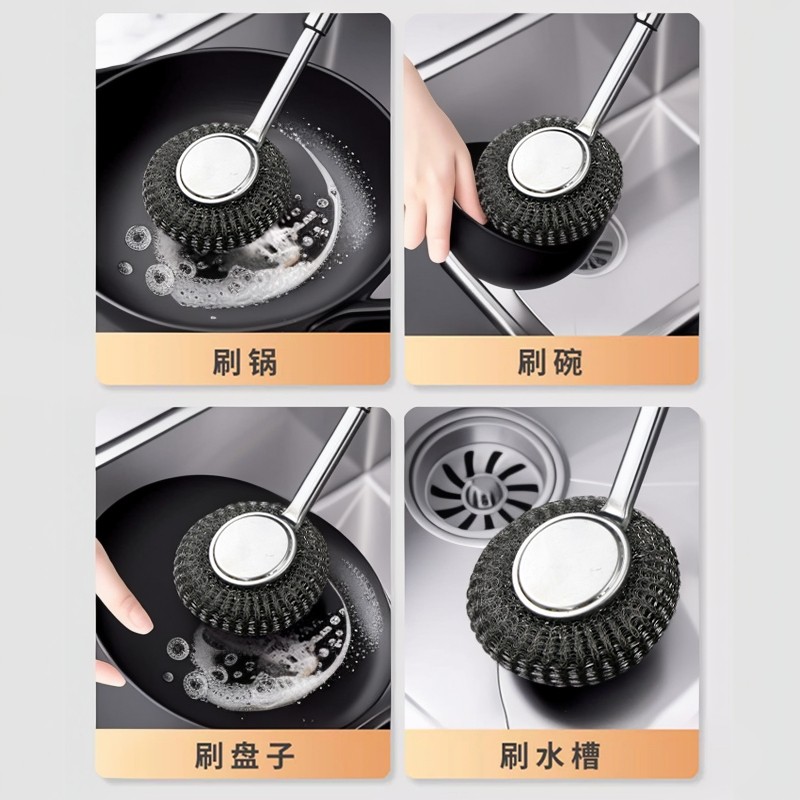 刷锅

刷碗

刷盘子

刷水槽