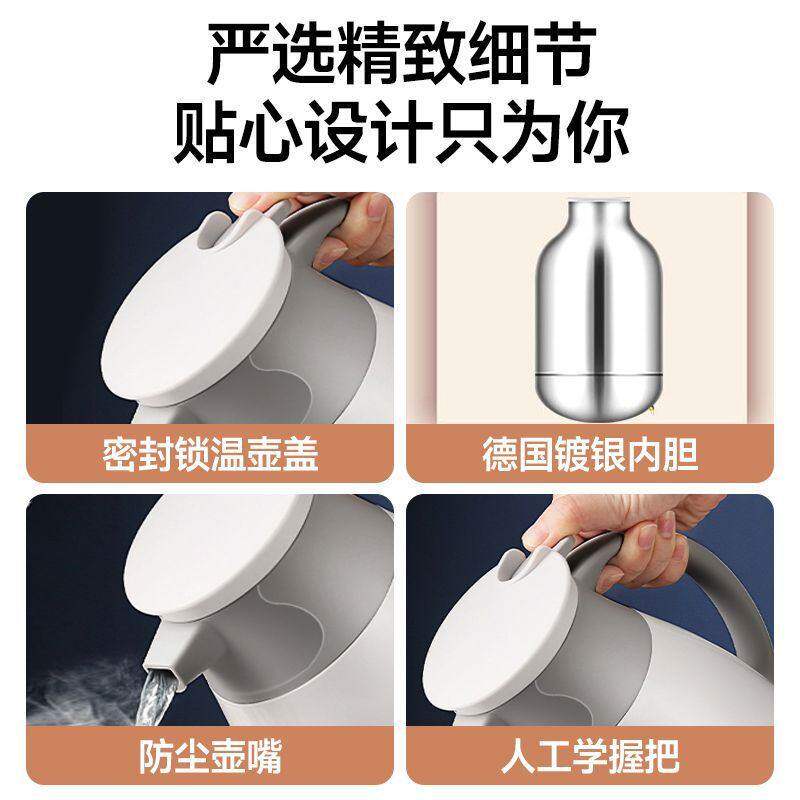 严选精致细节
贴心设计只为你

密封锁温壶盖

德国镀银内胆

防尘壶嘴

人工学握把