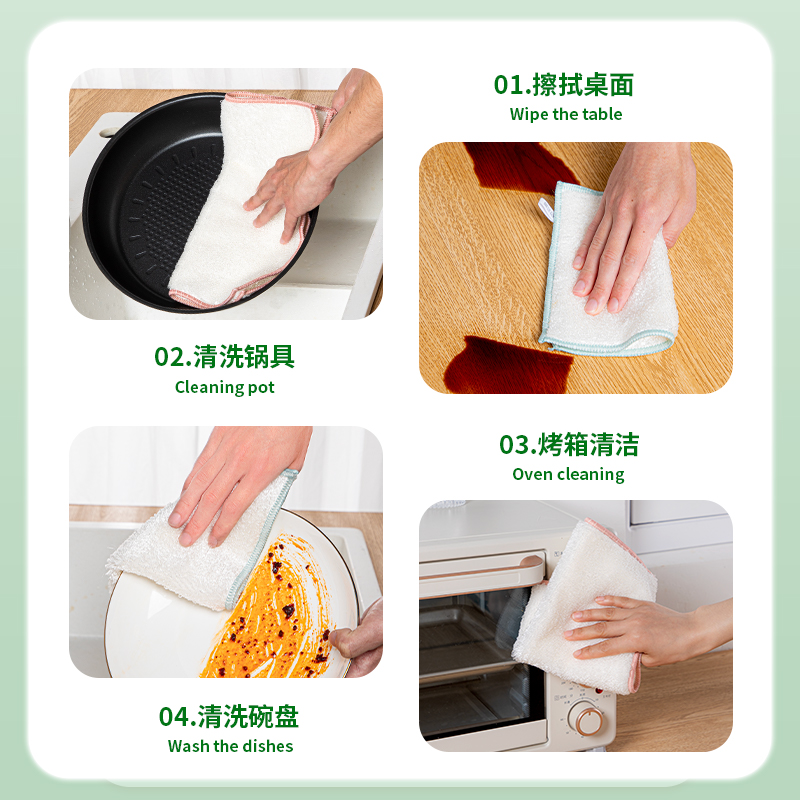 01.擦拭桌面
Wipe the table

02.清洗锅具
Cleaning pot

03.烤箱清洁
Oven cleaning

04.清洗碗盘
Wash the dishes