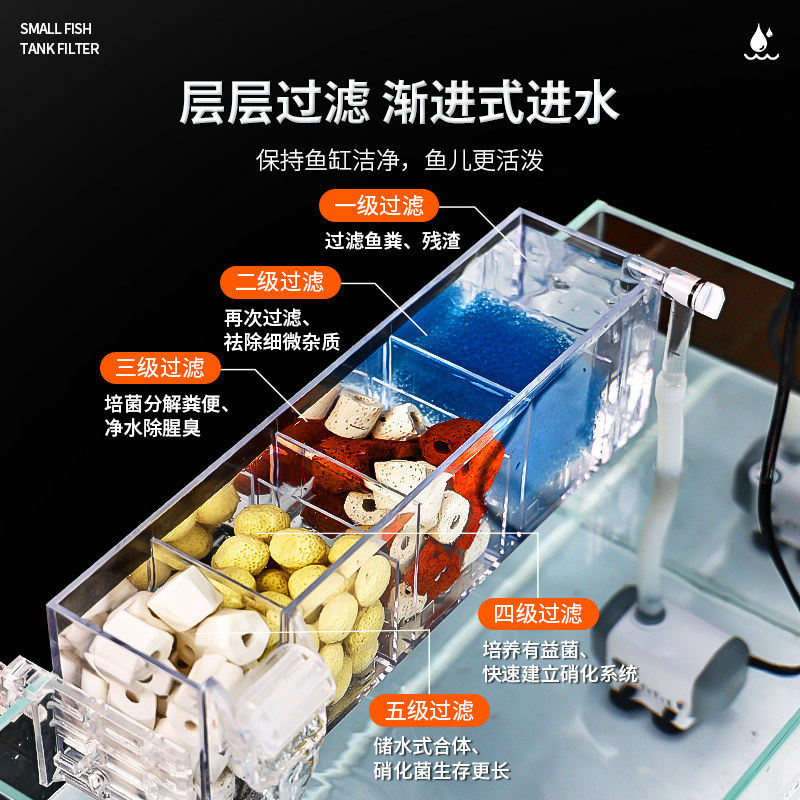 SMALL FISH
TANK FILTER

层层过滤 渐进式进水

保持鱼缸洁净，鱼儿更活泼

一级过滤
过滤鱼粪、残渣

二级过滤
再次过滤、
祛除细微杂质

三级过滤
培菌分解粪便、
净水除腥臭

四级过滤
培养有益菌、
快速建立硝化系统

五级过滤
储水式合体、
硝化菌生存更长