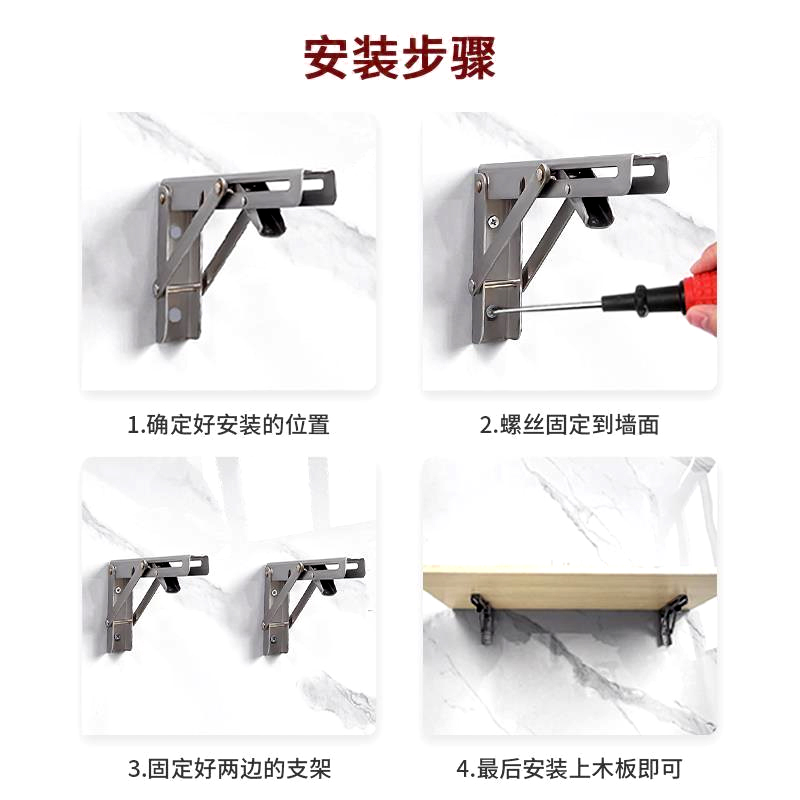 安装步骤

1.确定好安装的位置

2.螺丝固定到墙面

3.固定好两边的支架

4.最后安装上木板即可