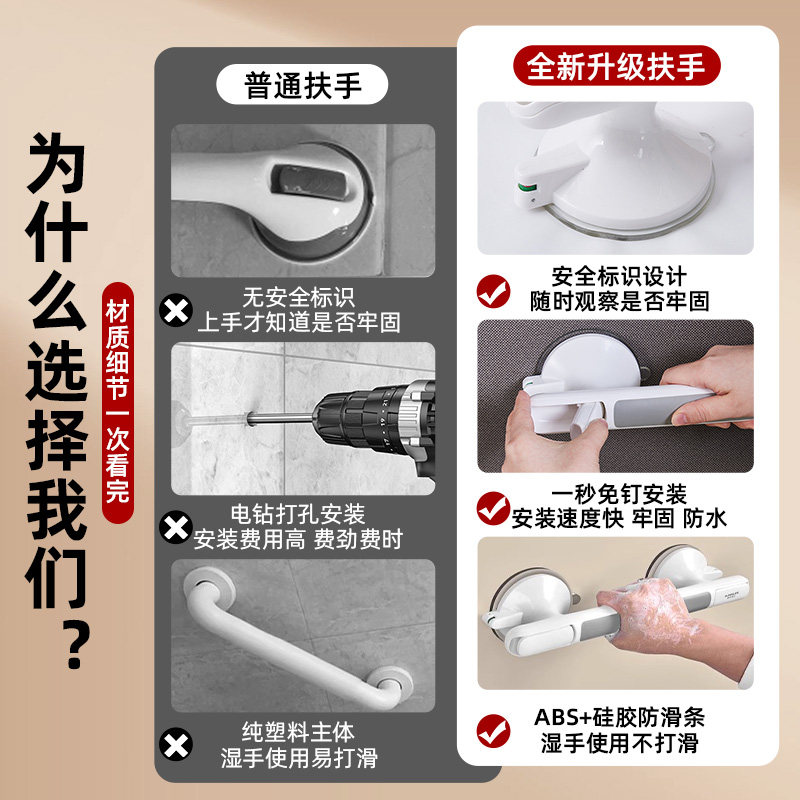 为什么选择我们？

材质细节一次看完

普通扶手

无安全标识
上手才知道是否牢固

电钻打孔安装
安装费用高 费劲费时

纯塑料主体
湿手使用易打滑

全新升级扶手

安全标识设计
随时观察是否牢固

一秒免钉安装
安装速度快 牢固 防水

ABS+硅胶防滑条
湿手使用不打滑