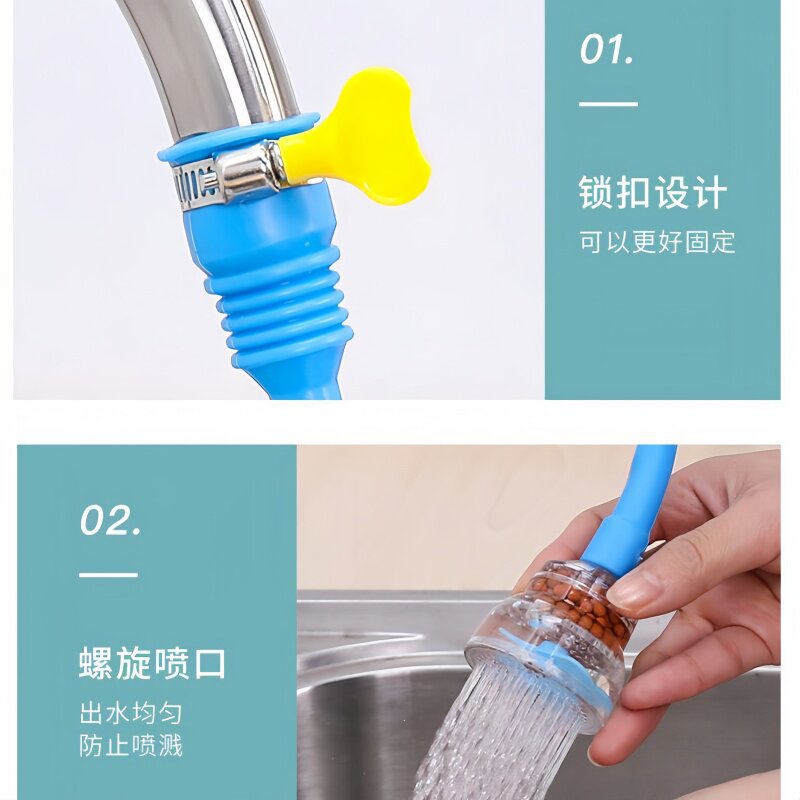 01.

锁扣设计

可以更好固定

02.

螺旋喷口

出水均匀
防止喷溅