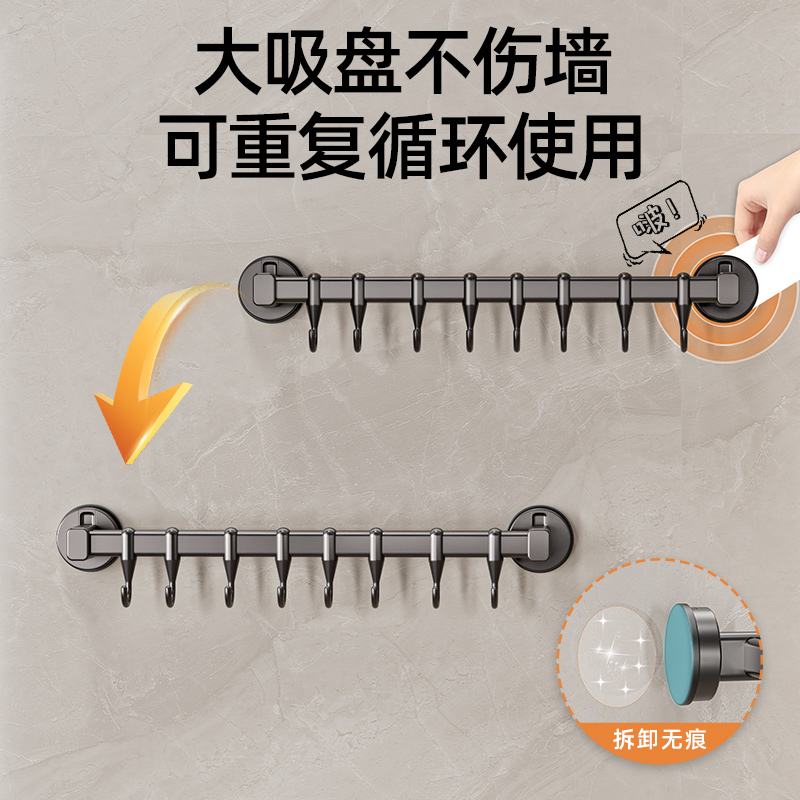 大吸盘不伤墙
可重复循环使用

啵！

拆卸无痕