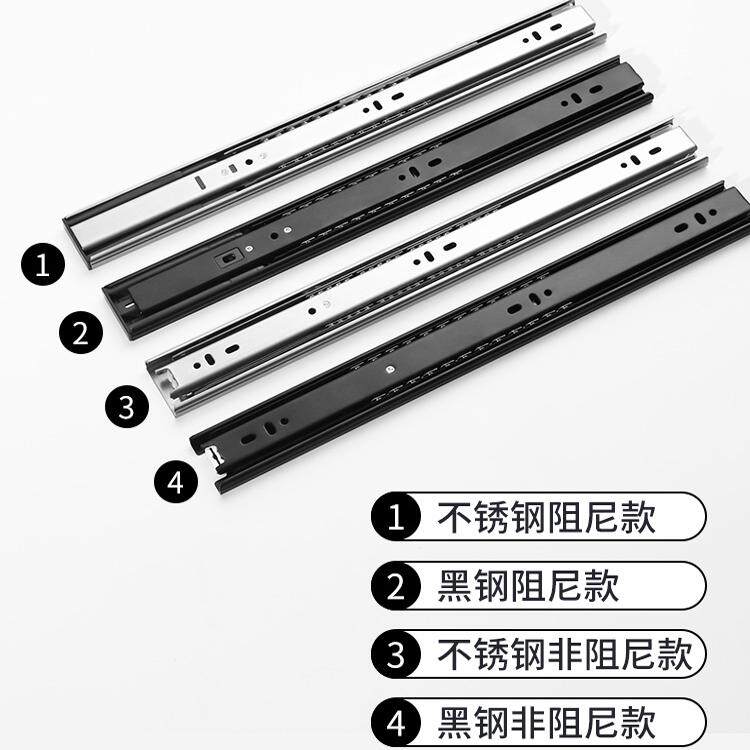 1
2
3
4
1 不锈钢阻尼款
2 黑钢阻尼款
3 不锈钢非阻尼款
4 黑钢非阻尼款