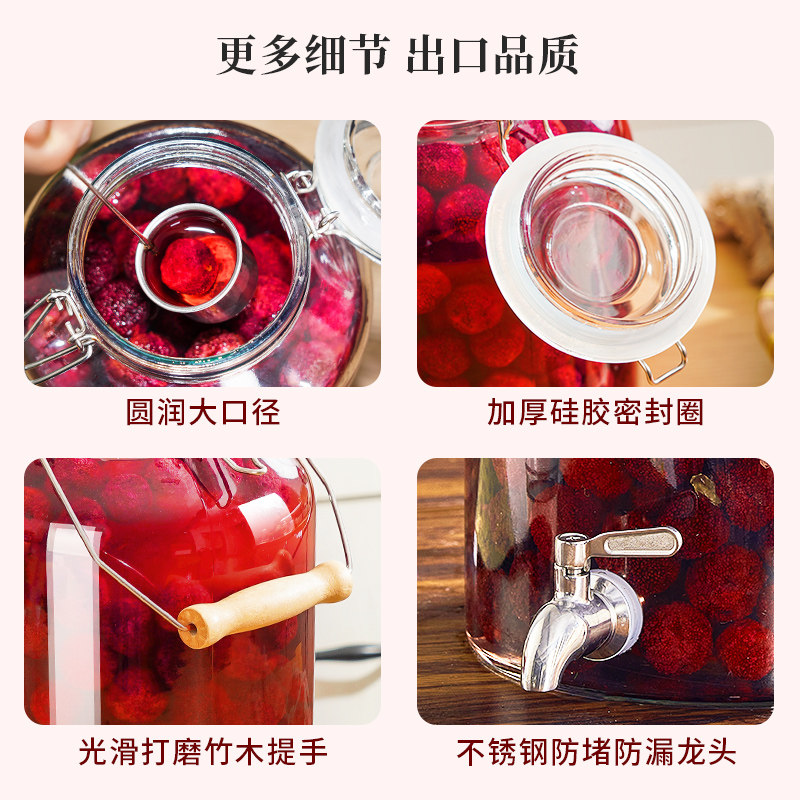 更多细节 出口品质

圆润大口径

加厚硅胶密封圈

光滑打磨竹木提手

不锈钢防堵防漏龙头