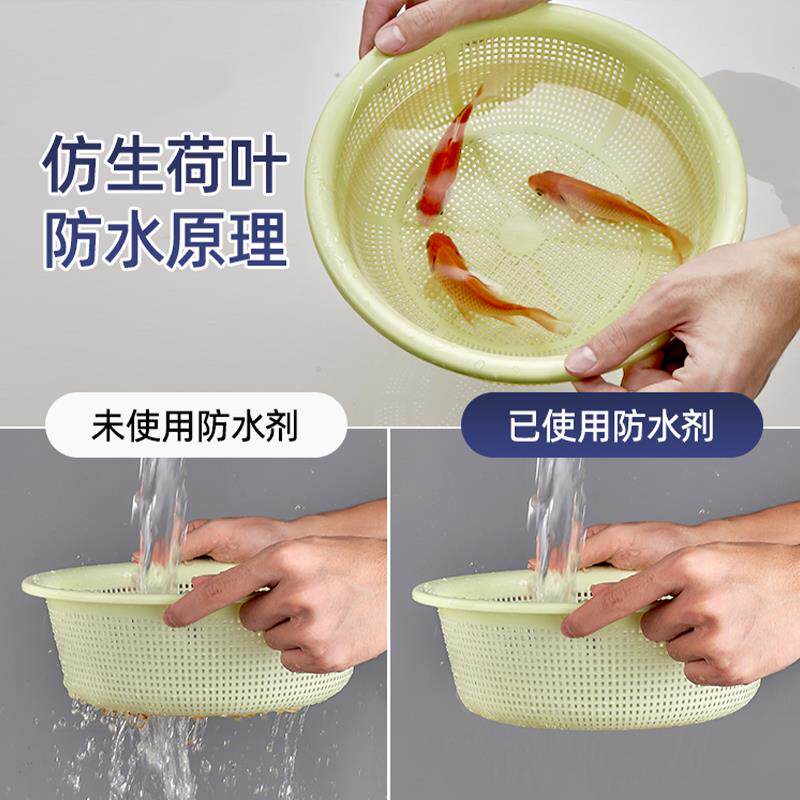 仿生荷叶
防水原理

未使用防水剂

已使用防水剂