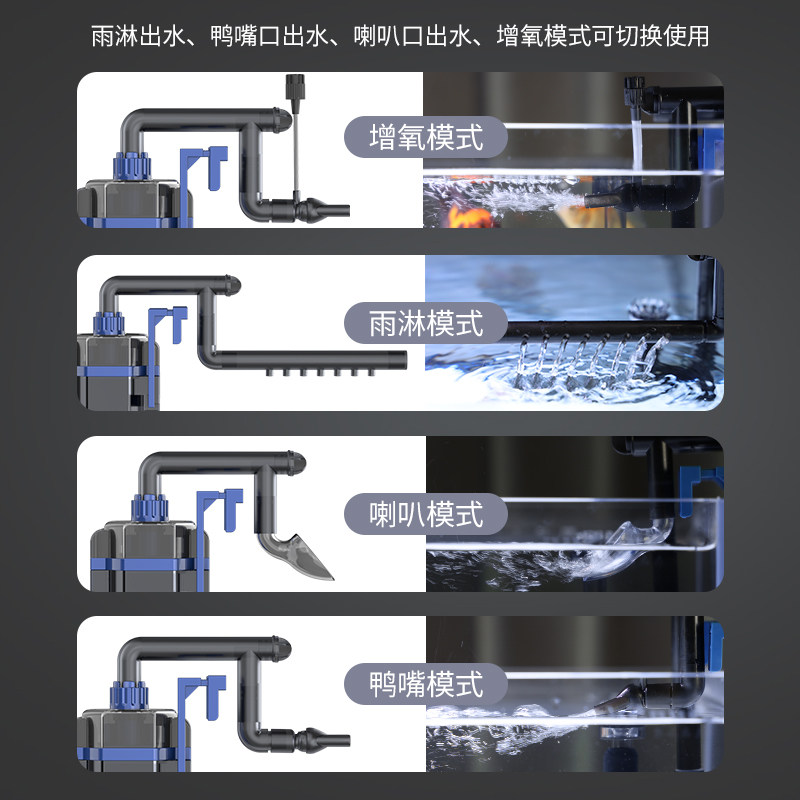 雨淋出水、鸭嘴口出水、喇叭口出水、增氧模式可切换使用

增氧模式

雨淋模式

喇叭模式

鸭嘴模式