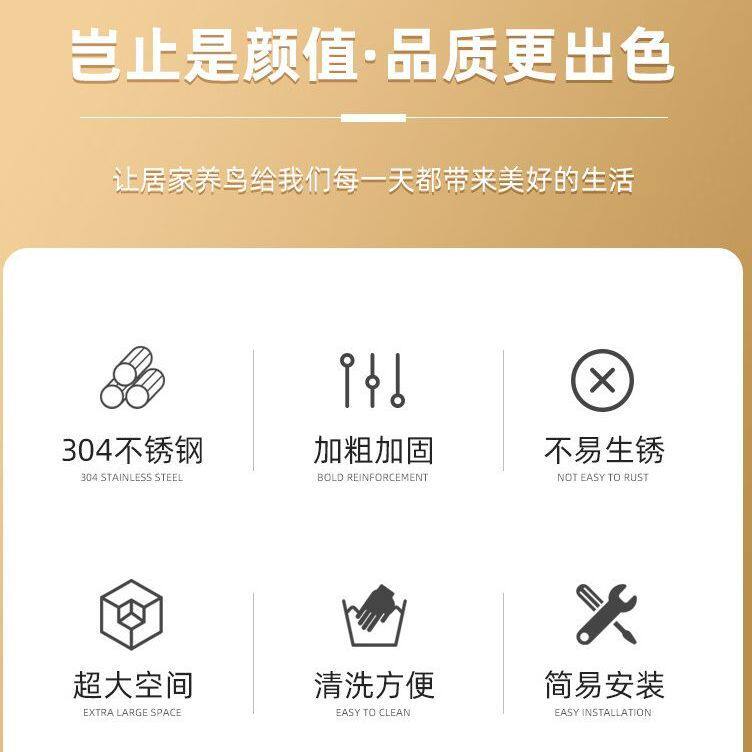 岂止是颜值·品质更出色

让居家养鸟给我们每一天都带来美好的生活

304不锈钢
304 STAINLESS STEEL

加粗加固
BOLD REINFORCEMENT

不易生锈
NOT EASY TO RUST

超大空间
EXTRA LARGE SPACE

清洗方便
EASY TO CLEAN

简易安装
EASY INSTALLATION