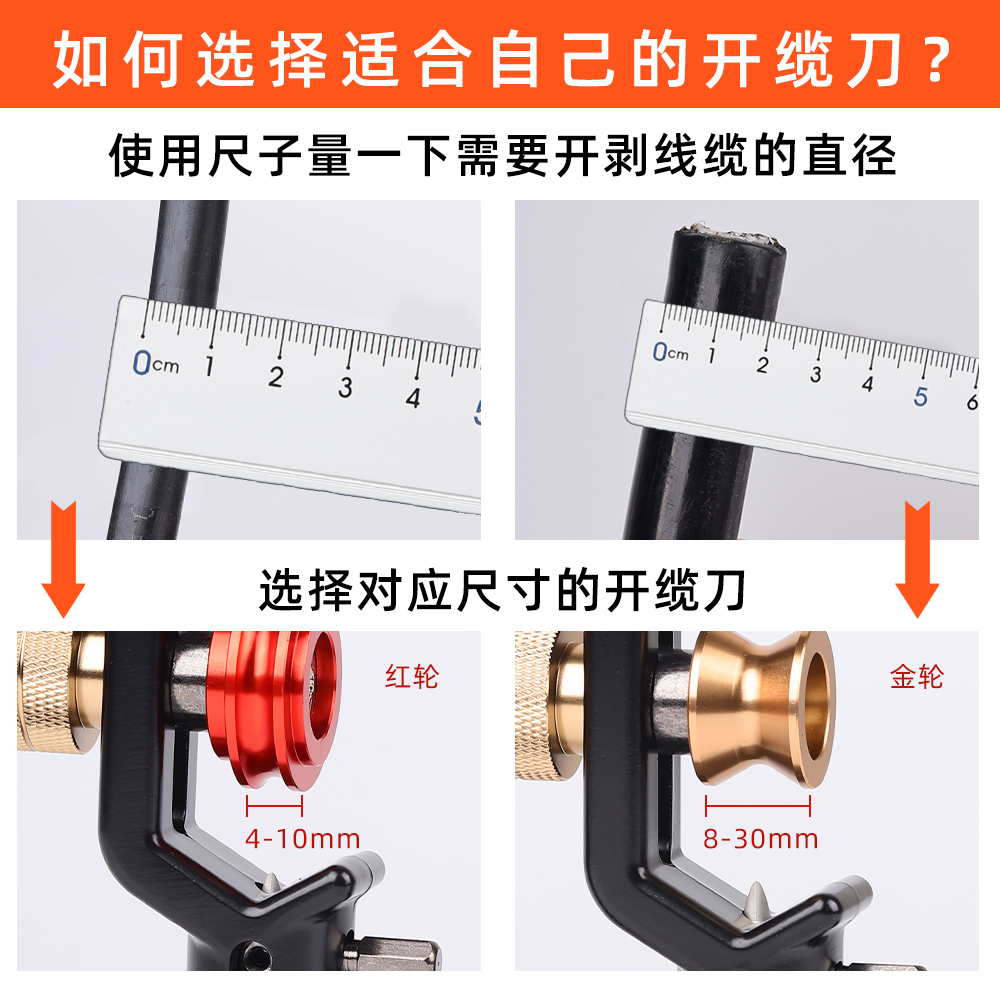 如何选择适合自己的开缆刀？

使用尺子量一下需要开剥线缆的直径

0cm 1 2 3 4 5

0cm 1 2 3 4 5 6

选择对应尺寸的开缆刀

红轮

4-10mm

金轮

8-30mm