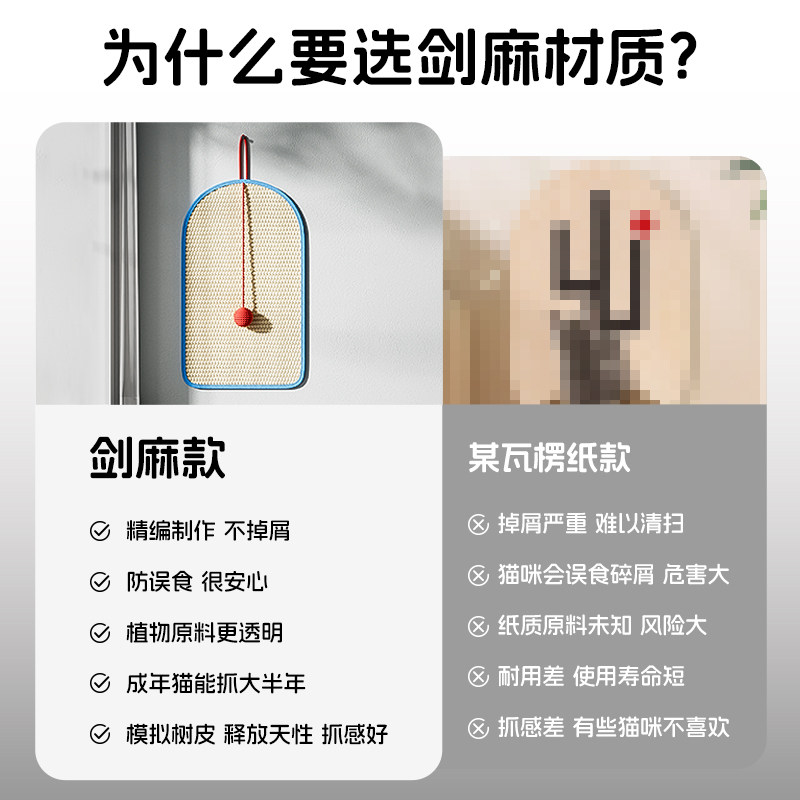 为什么要选剑麻材质?

剑麻款

精编制作 不掉屑

防误食 很安心

植物原料更透明

成年猫能抓大半年

模拟树皮 释放天性 抓感好

某瓦楞纸款

掉屑严重 难以清扫

猫咪会误食碎屑 危害大

纸质原料未知 风险大

耐用差 使用寿命短

抓感差 有些猫咪不喜欢