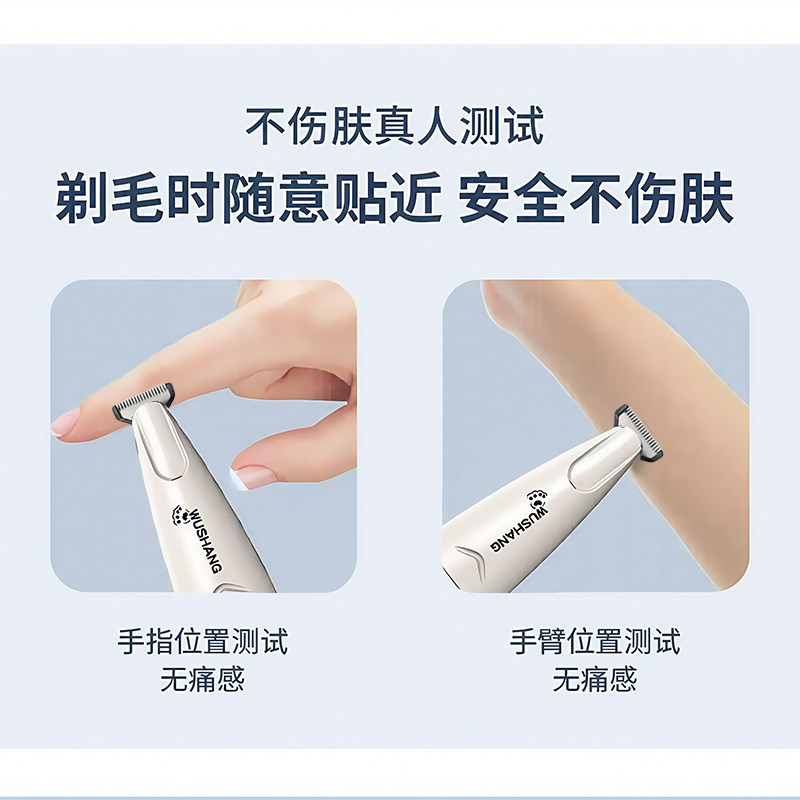 不伤肤真人测试

剃毛时随意贴近 安全不伤肤

WUSHANG

手指位置测试
无痛感

WUSHANG

手臂位置测试
无痛感