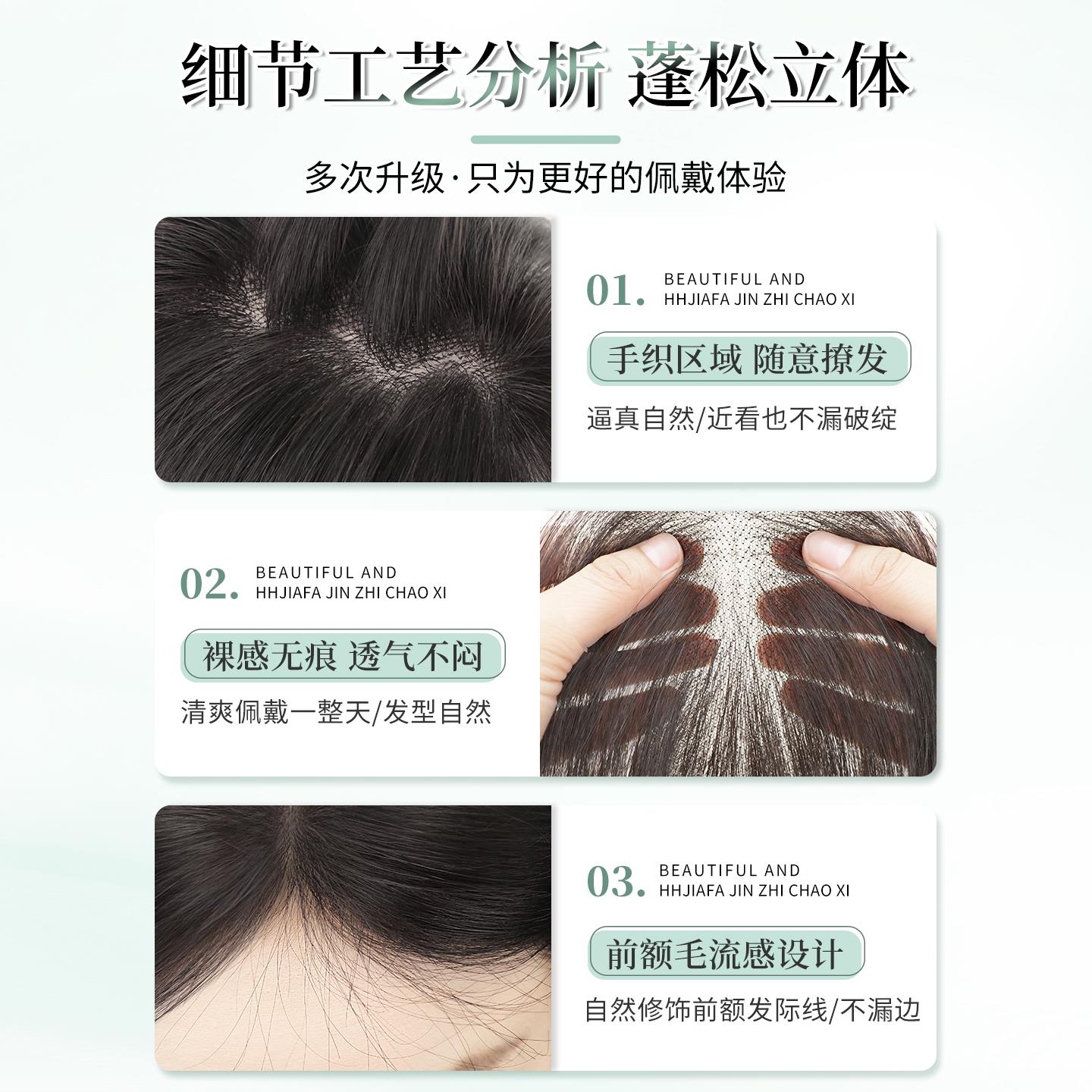 细节工艺分析 蓬松立体

多次升级·只为更好的佩戴体验

01. BEAUTIFUL AND HHJIAFA JIN ZHI CHAO XI

手织区域 随意撩发

逼真自然/近看也不漏破绽

02. BEAUTIFUL AND HHJIAFA JIN ZHI CHAO XI

裸感无痕 透气不闷

清爽佩戴一整天/发型自然

03. BEAUTIFUL AND HHJIAFA JIN ZHI CHAO XI

前额毛流感设计

自然修饰前额发际线/不漏边