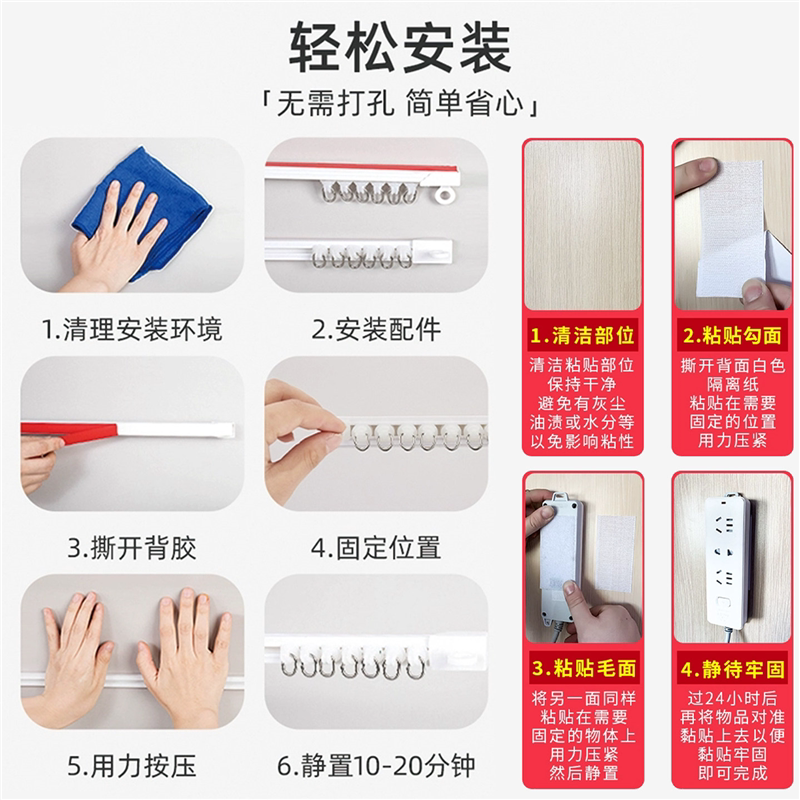 轻松安装

「无需打孔 简单省心」

1.清理安装环境

2.安装配件

3.撕开背胶

4.固定位置

5.用力按压

6.静置10-20分钟

1.清洁部位

清洁粘贴部位
保持干净
避免有灰尘
油渍或水分等
以免影响粘性

2.粘贴勾面

撕开背面白色
隔离纸
粘贴在需要
固定的位置
用力压紧

3.粘贴毛面

将另一面同样
粘贴在需要
固定的物体上
用力压紧
然后静置

4.静待牢固

过24小时后
再将物品对准
黏贴上去以便
黏贴牢固
即可完成