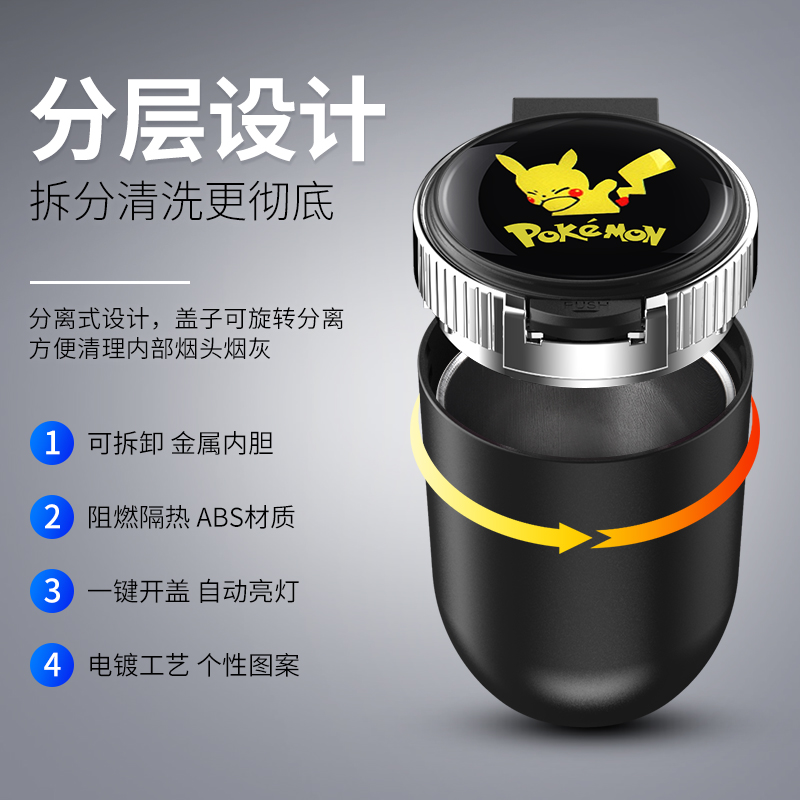 分层设计
拆分清洗更彻底

分离式设计，盖子可旋转分离
方便清理内部烟头烟灰

1 可拆卸 金属内胆

2 阻燃隔热 ABS材质

3 一键开盖 自动亮灯

4 电镀工艺 个性图案

POKéMON

PUSH