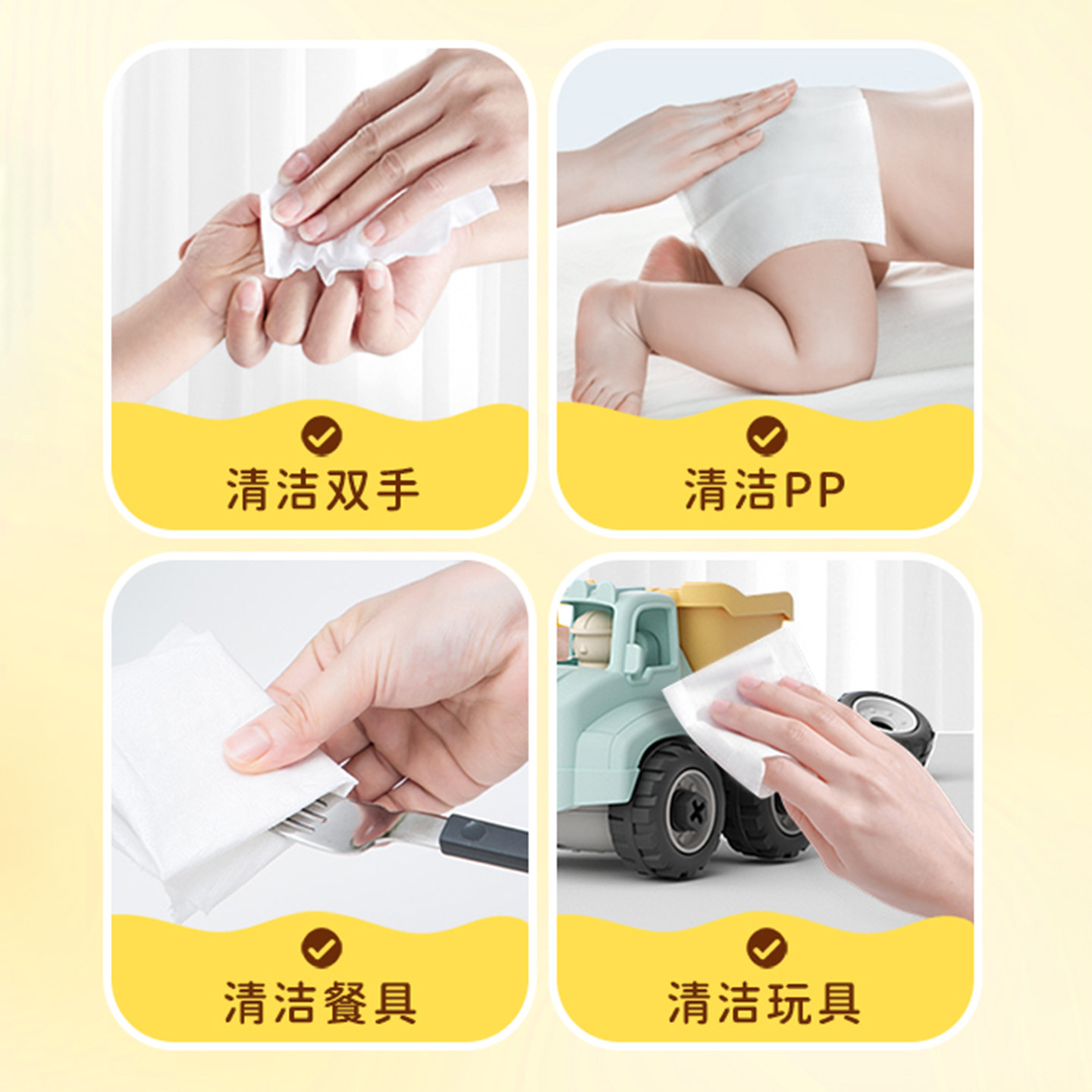 清洁双手

清洁PP

清洁餐具

清洁玩具