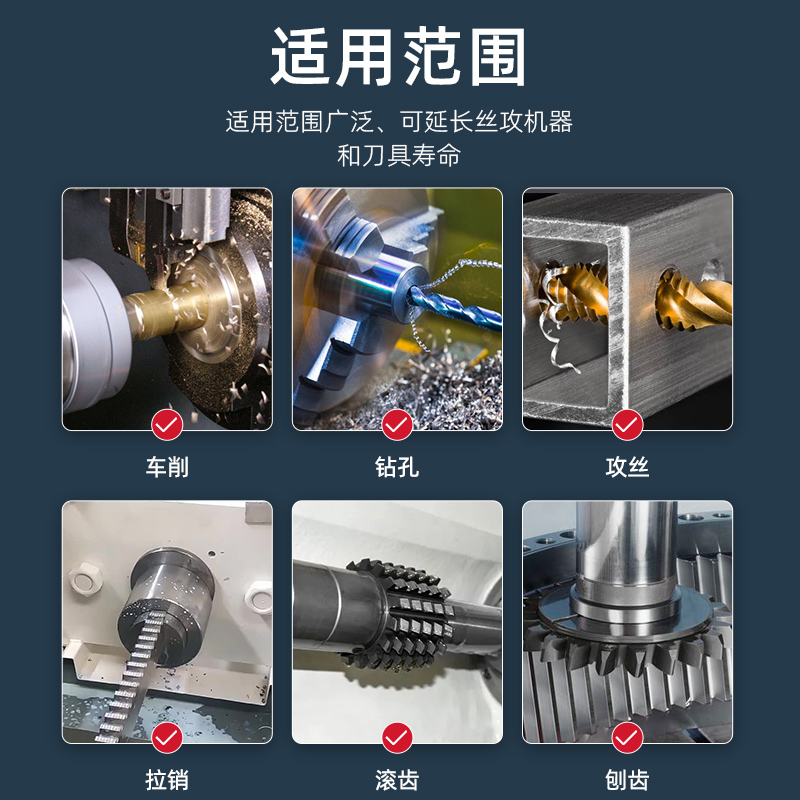 适用范围

适用范围广泛、可延长丝攻机器和刀具寿命

车削

钻孔

攻丝

拉销

滚齿

刨齿