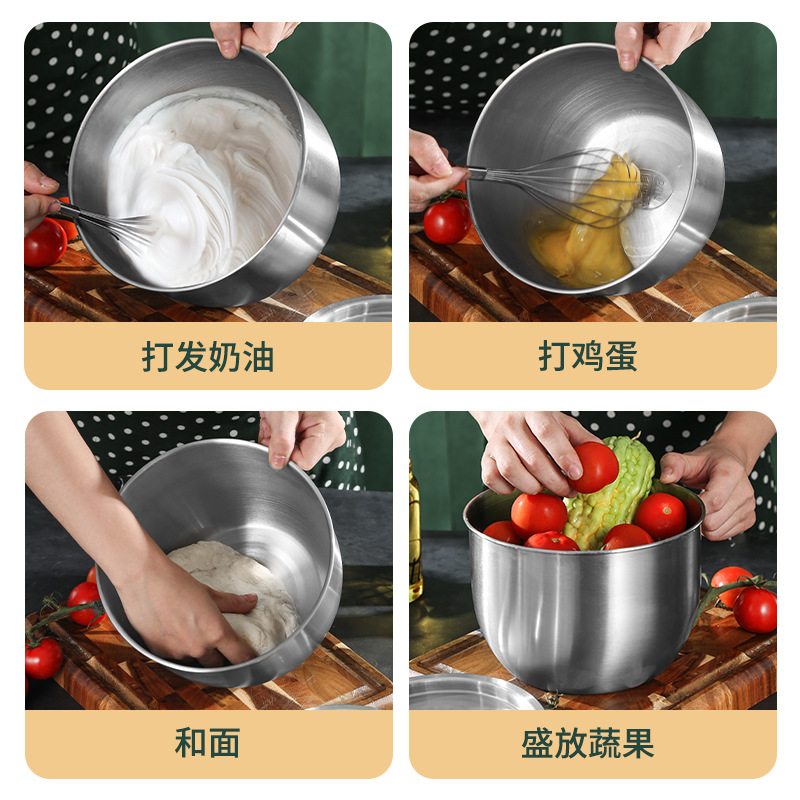 打发奶油

打鸡蛋

和面

盛放蔬果