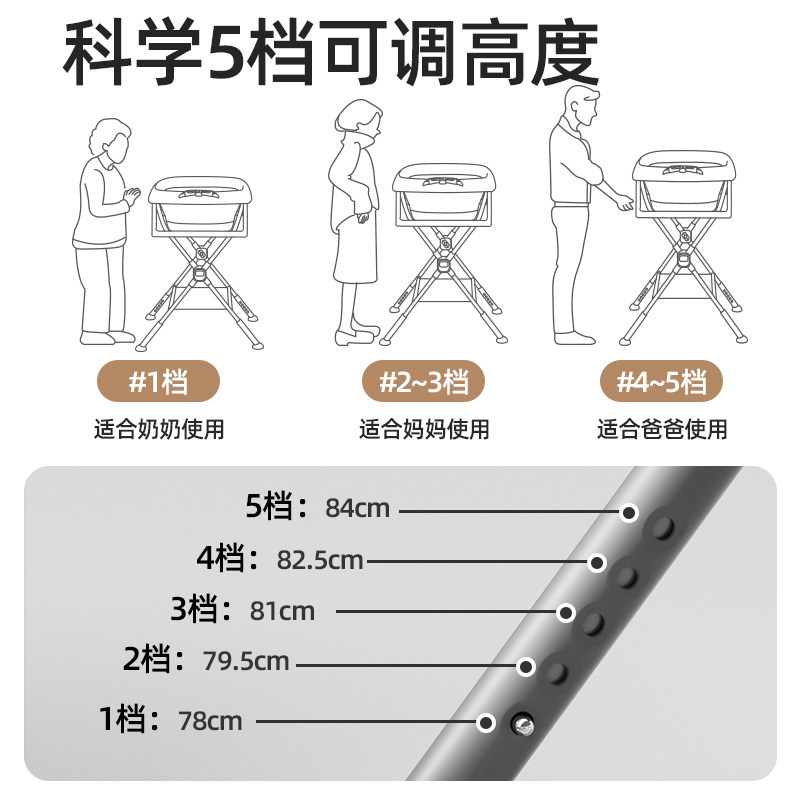 科学5档可调高度

#1档
适合奶奶使用

#2~3档
适合妈妈使用

#4~5档
适合爸爸使用

5档：84cm
4档：82.5cm
3档：81cm
2档：79.5cm
1档：78cm