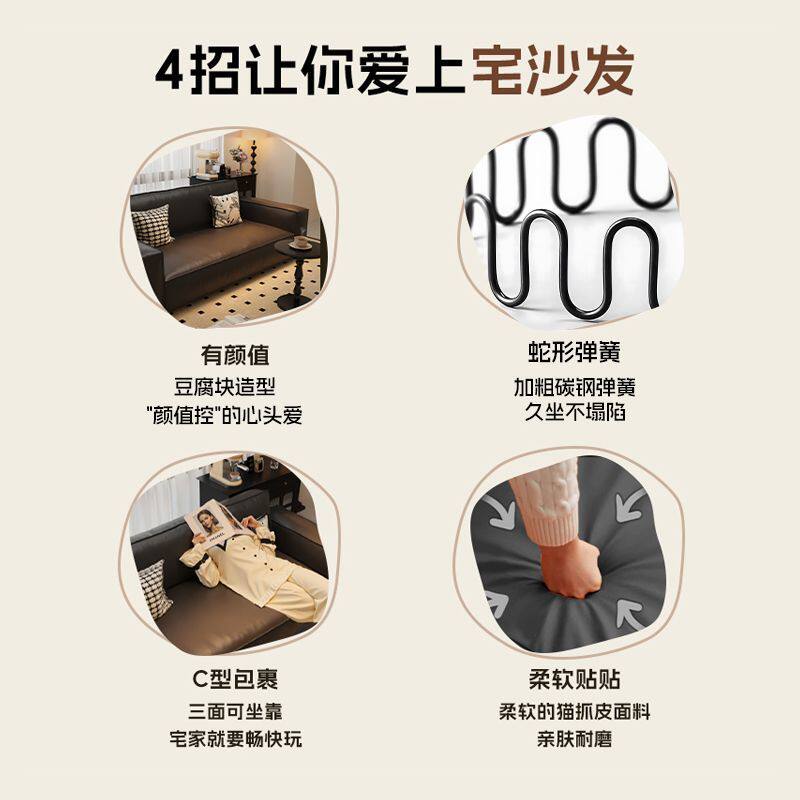 4招让你爱上宅沙发

有颜值
豆腐块造型
"颜值控"的心头爱

蛇形弹簧
加粗碳钢弹簧
久坐不塌陷

C型包裹
三面可坐靠
宅家就要畅快玩

柔软贴贴
柔软的猫抓皮面料
亲肤耐磨